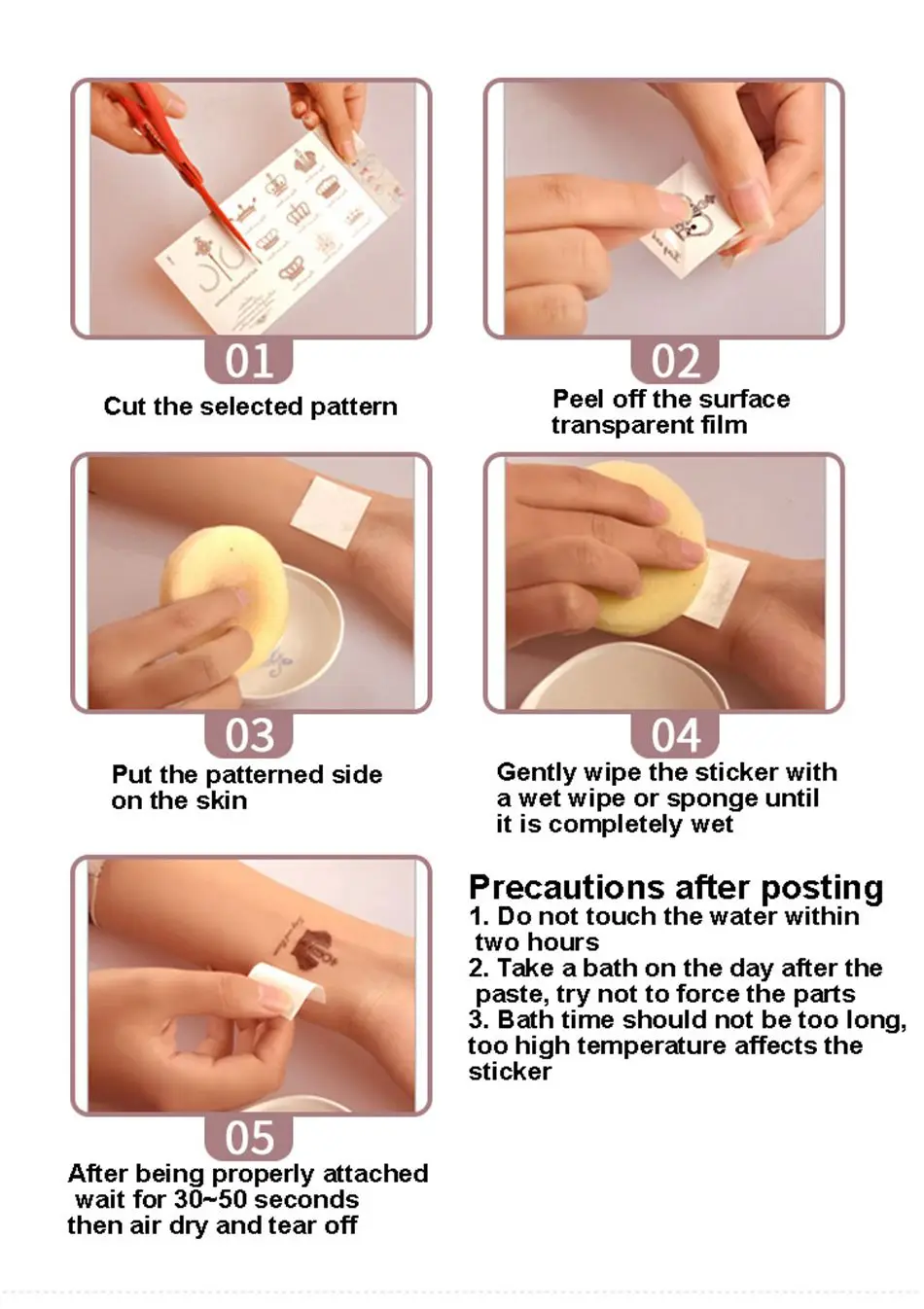 01

Cut the selected pattern

02

Peel off the surface transparent film

03

Put the patterned side on the skin

04

Gently wipe the sticker with a wet wipe or sponge until it is completely wet

05

After being properly attached wait for 30~50 seconds then air dry and tear off

Precautions after posting

1. Do not touch the water within two hours
2. Take a bath on the day after the paste, try not to force the parts
3. Bath time should not be too long, too high temperature affects the sticker