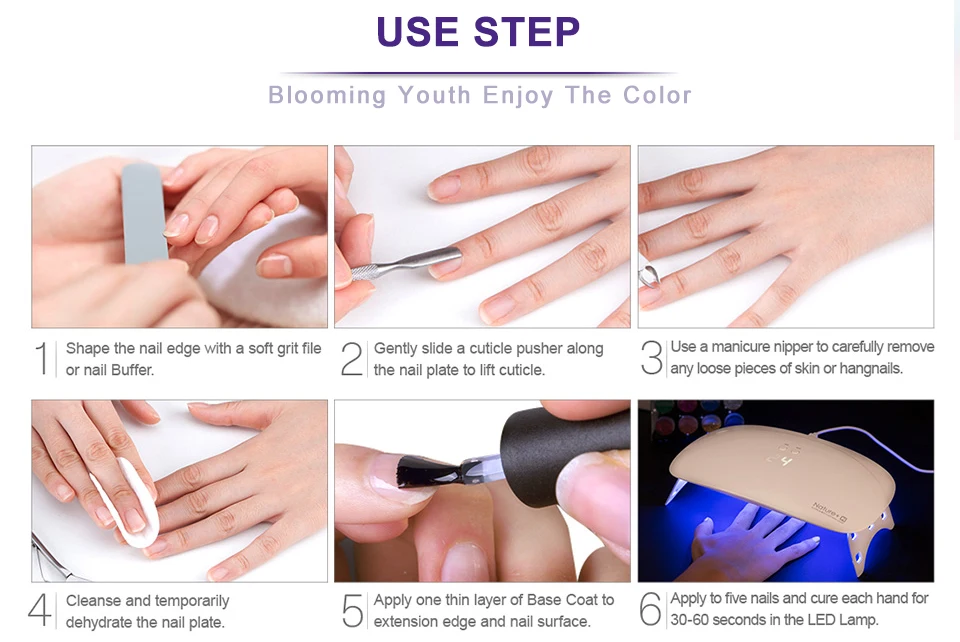 USE STEP

Blooming Youth Enjoy The Color

1 Shape the nail edge with a soft grit file or nail Buffer.

2 Gently slide a cuticle pusher along the nail plate to lift cuticle.

3 Use a manicure nipper to carefully remove any loose pieces of skin or hangnails.

4 Cleanse and temporarily dehydrate the nail plate.

5 Apply one thin layer of Base Coat to extension edge and nail surface.

6 Apply to five nails and cure each hand for 30-60 seconds in the LED Lamp.