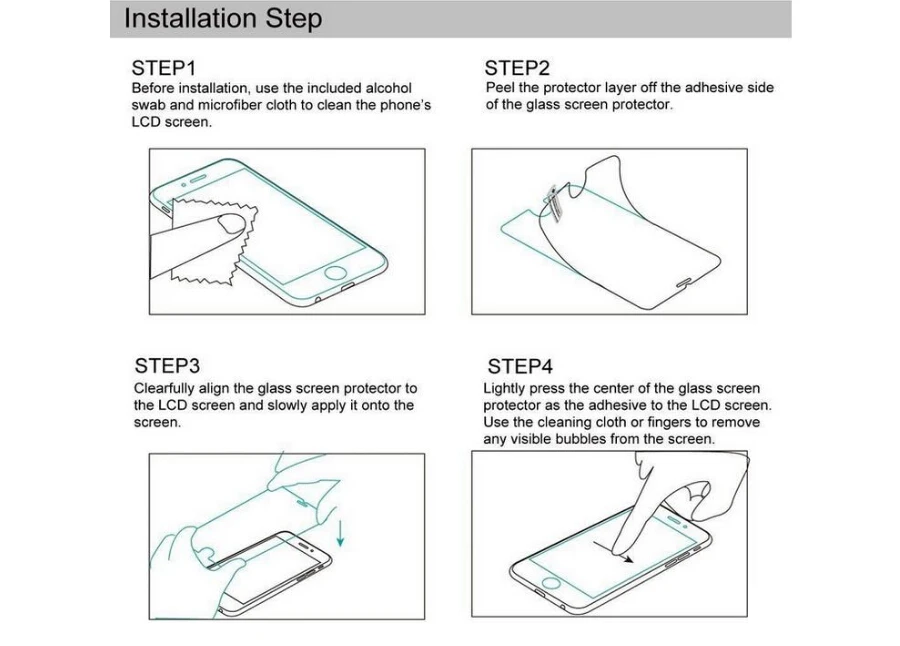 Installation Step

STEP1
Before installation, use the included alcohol swab and microfiber cloth to clean the phone's LCD screen.

STEP2
Peel the protector layer off the adhesive side of the glass screen protector.

STEP3
Clearfully align the glass screen protector to the LCD screen and slowly apply it onto the screen.

STEP4
Lightly press the center of the glass screen protector as the adhesive to the LCD screen. Use the cleaning cloth or fingers to remove any visible bubbles from the screen.