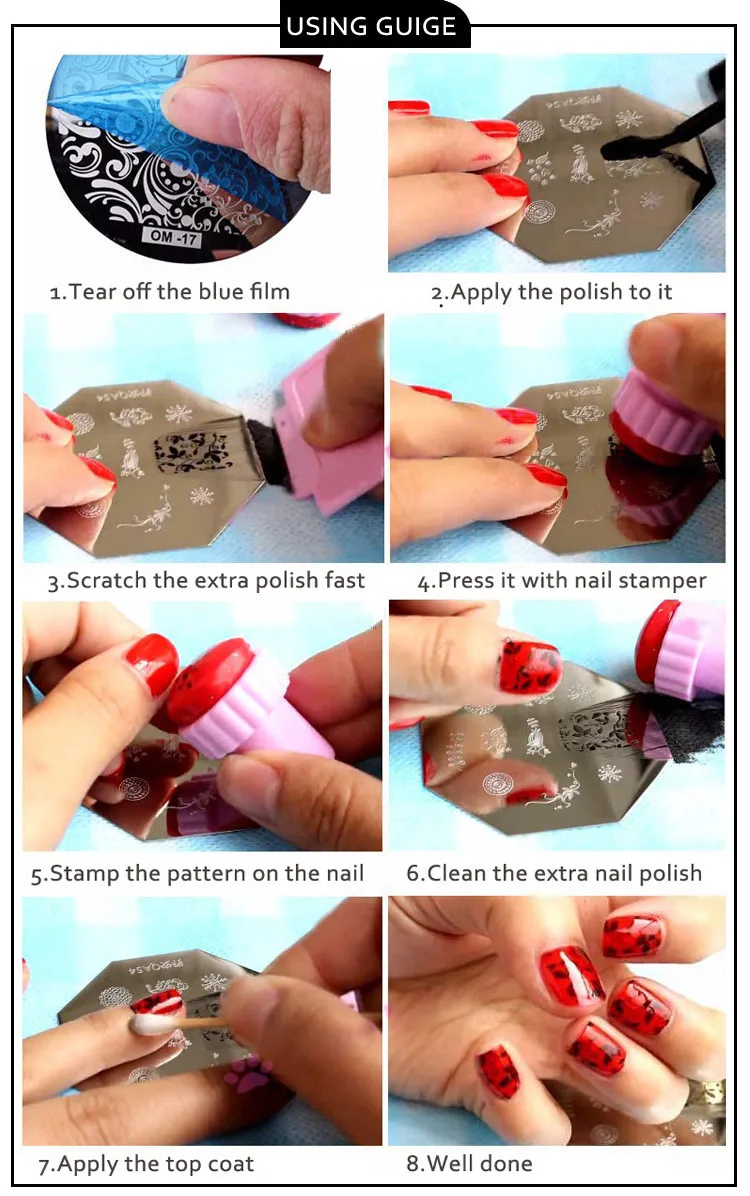 USING GUIGE

OM -17

1.Tear off the blue film

2.Apply the polish to it

3.Scratch the extra polish fast

4.Press it with nail stamper

5.Stamp the pattern on the nail

6.Clean the extra nail polish

7.Apply the top coat

8.Well done