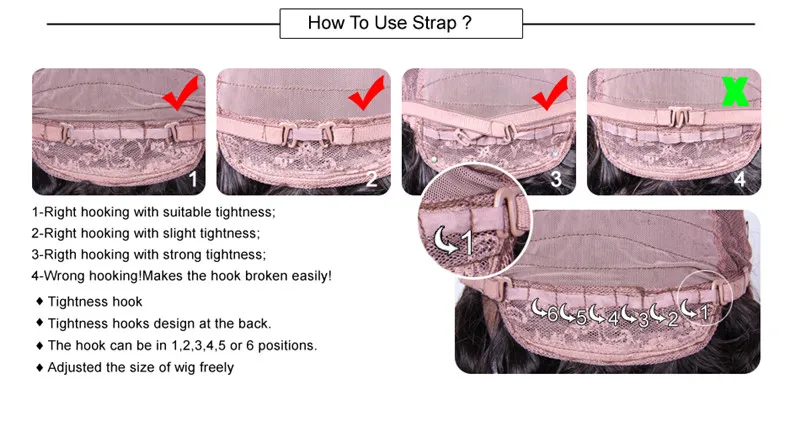 How To Use Strap ?

1

2

3

4

1-Right hooking with suitable tightness;
2-Right hooking with slight tightness;
3-Rigth hooking with strong tightness;
4-Wrong hooking!Makes the hook broken easily!

◆ Tightness hook
◆ Tightness hooks design at the back.
◆ The hook can be in 1,2,3,4,5 or 6 positions.
◆ Adjusted the size of wig freely

1

6 5 4 3 2 1