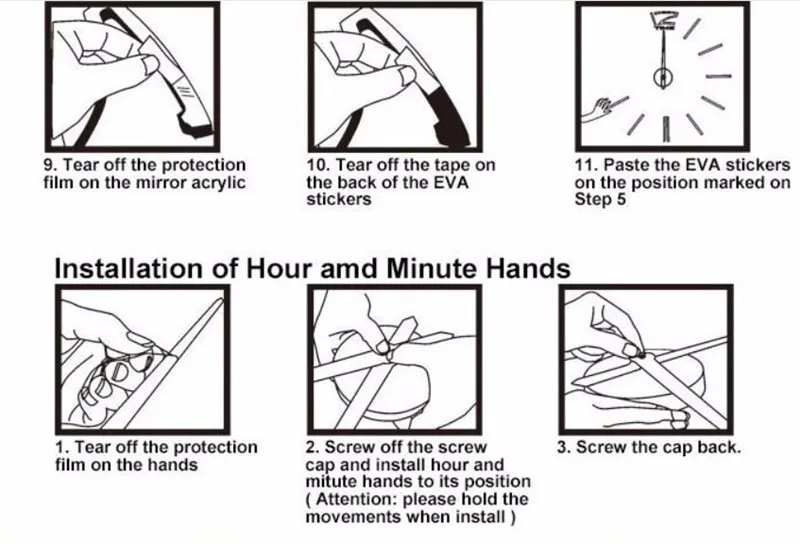 12

9. Tear off the protection film on the mirror acrylic

10. Tear off the tape on the back of the EVA stickers

11. Paste the EVA stickers on the position marked on Step 5

Installation of Hour amd Minute Hands

1. Tear off the protection film on the hands

2. Screw off the screw cap and install hour and mitute hands to its position ( Attention: please hold the movements when install )

3. Screw the cap back.