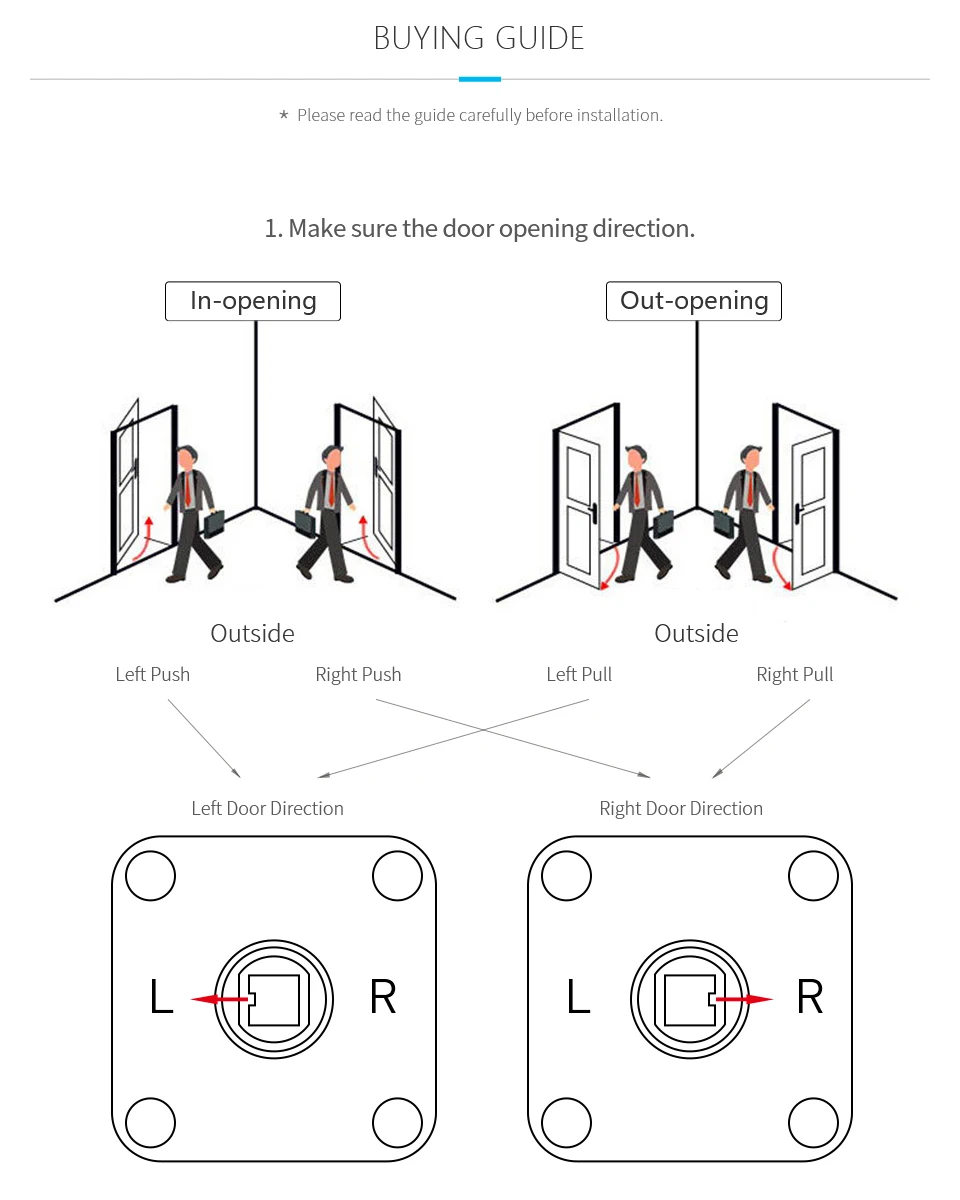 BUYING GUIDE

* Please read the guide carefully before installation.

1. Make sure the door opening direction.

In-opening

Out-opening

Outside

Outside

Left Push

Right Push

Left Pull

Right Pull

Left Door Direction

Right Door Direction

L

R

L

R