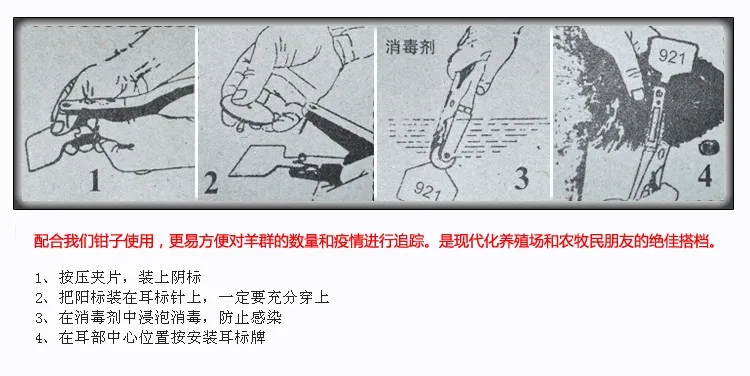 1

2

消毒剂

921

3

921

4

配合我们钳子使用，更易方便对羊群的数量和疫情进行追踪。是现代化养殖场和农牧民朋友的绝佳搭档。

1、按压夹片，装上阴标
2、把阳标装在耳标针上，一定要充分穿上
3、在消毒剂中浸泡消毒，防止感染
4、在耳部中心位置按安装耳标牌