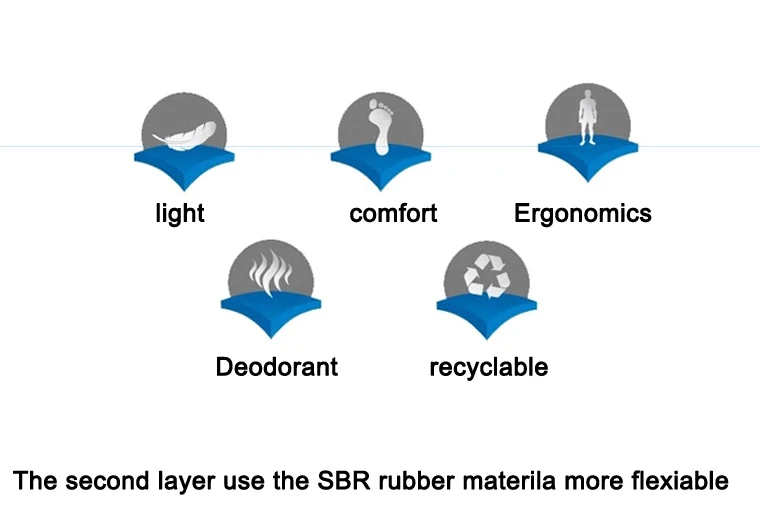 light

comfort

Ergonomics

Deodorant

recyclable

The second layer use the SBR rubber materila more flexiable