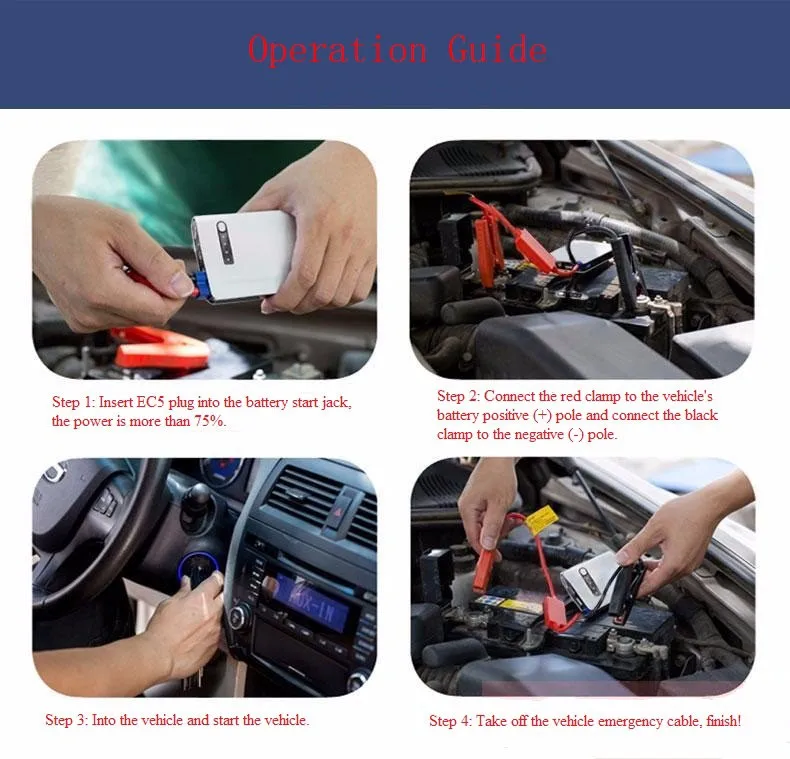 Operation Guide

Step 1: Insert EC5 plug into the battery start jack, the power is more than 75%.

Step 2: Connect the red clamp to the vehicle's battery positive (+) pole and connect the black clamp to the negative (-) pole.

AUX-IN

Step 3: Into the vehicle and start the vehicle.

Step 4: Take off the vehicle emergency cable, finish!