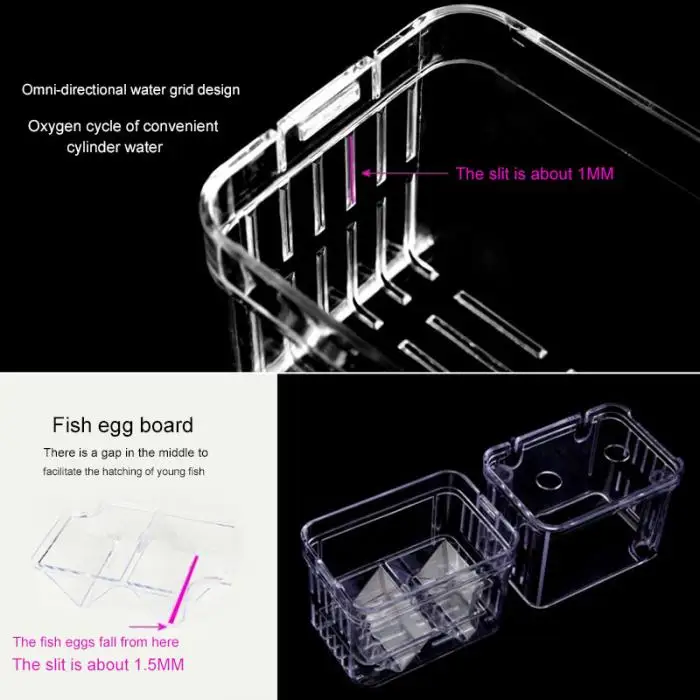 Omni-directional water grid design

Oxygen cycle of convenient cylinder water

The slit is about 1MM

Fish egg board

There is a gap in the middle to facilitate the hatching of young fish

The fish eggs fall from here

The slit is about 1.5MM