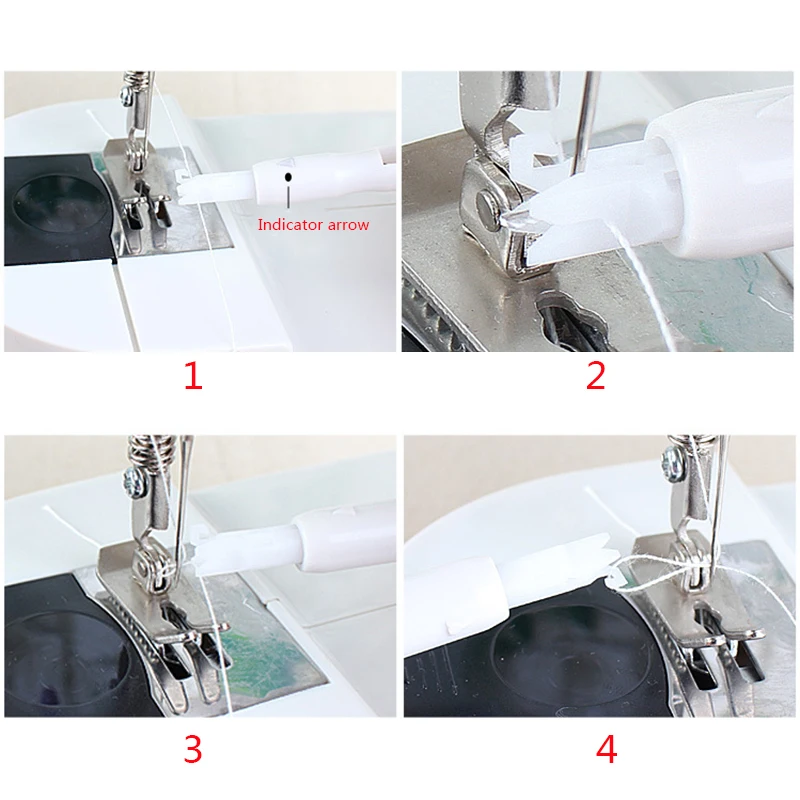 Indicator arrow

1

2

3

4