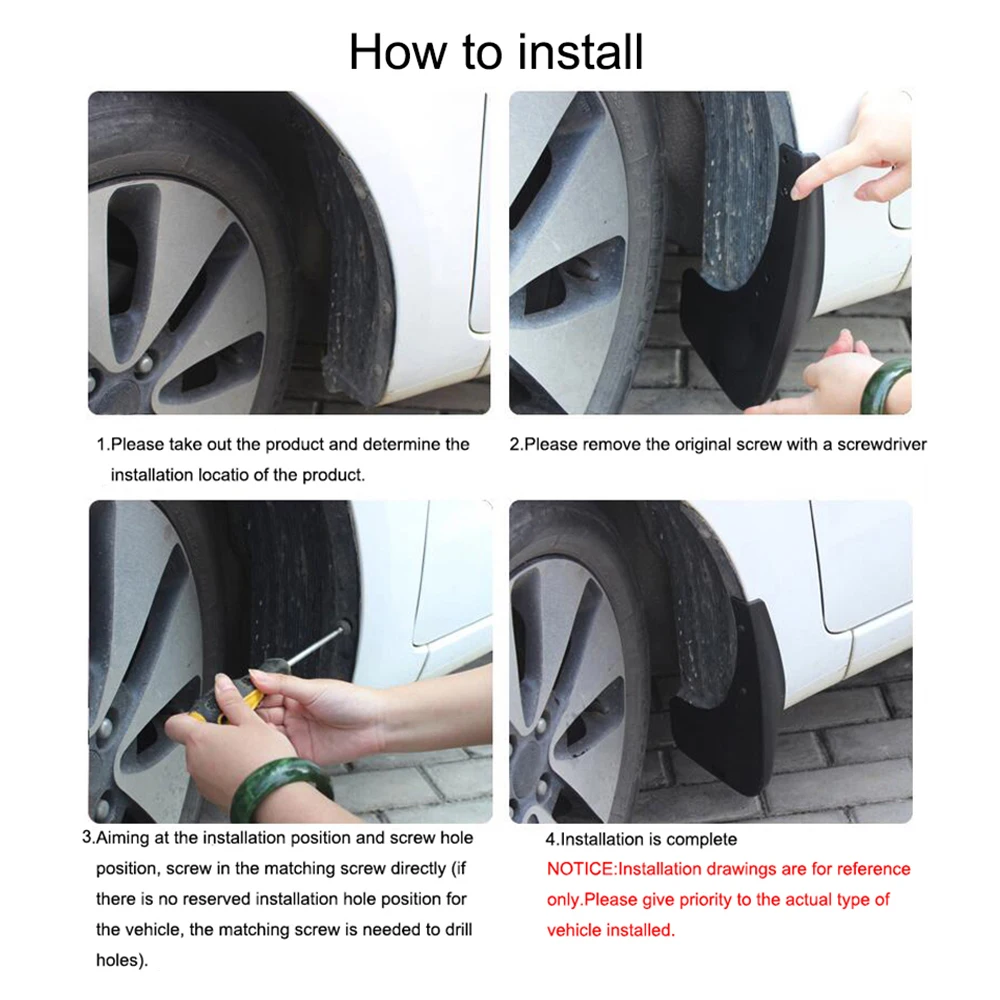 How to install

1.Please take out the product and determine the installation locatio of the product.

2.Please remove the original screw with a screwdriver

3.Aiming at the installation position and screw hole position, screw in the matching screw directly (if there is no reserved installation hole position for the vehicle, the matching screw is needed to drill holes).

4.Installation is complete

NOTICE:Installation drawings are for reference only.Please give priority to the actual type of vehicle installed.