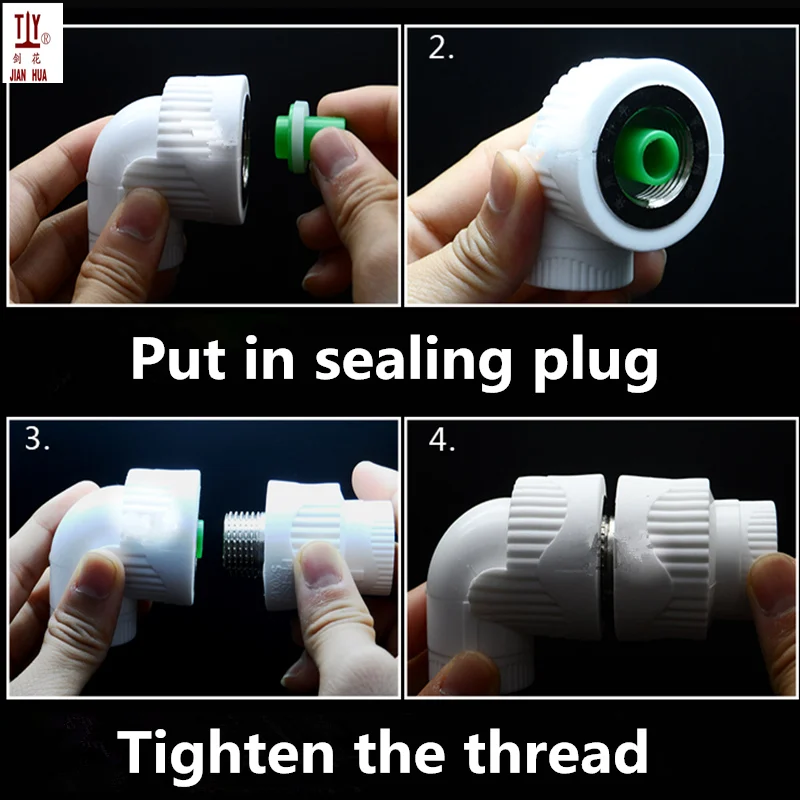 TJY®
剑花
JIAN HUA

2.

Put in sealing plug

3.

4.

Tighten the thread