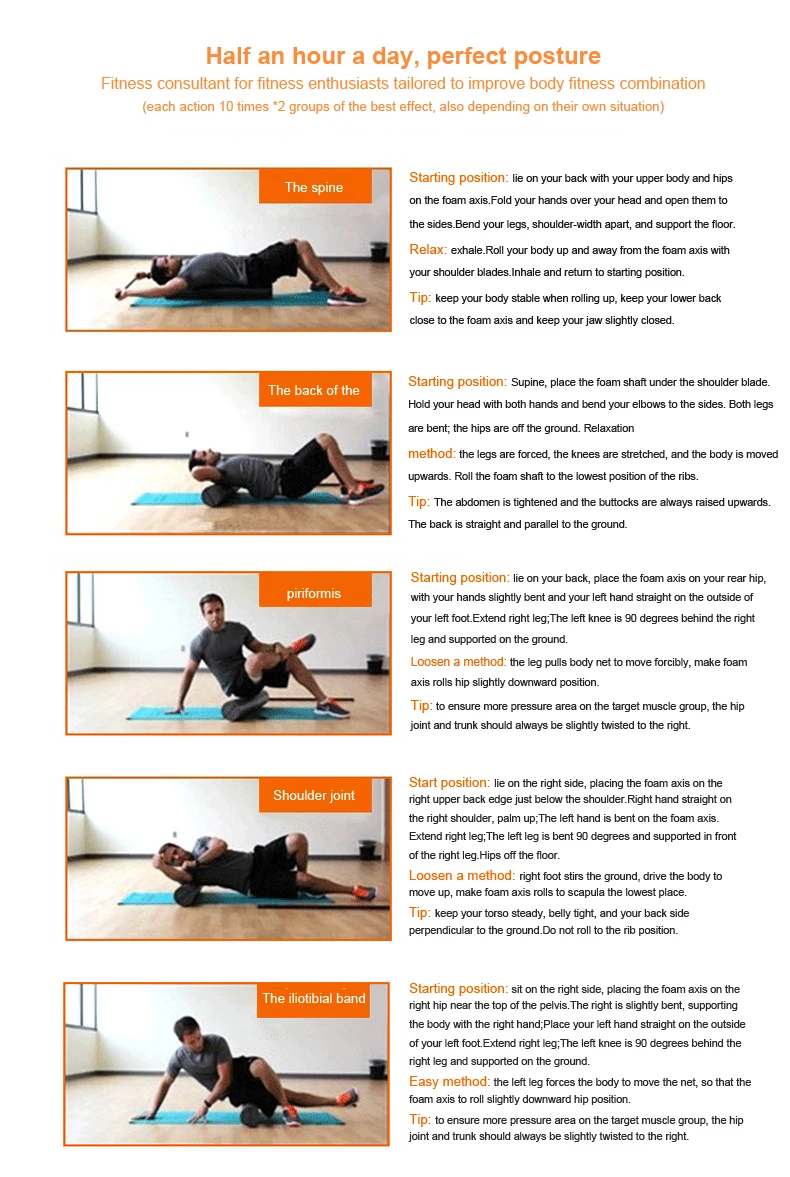 Half an hour a day, perfect posture
Fitness consultant for fitness enthusiasts tailored to improve body fitness combination
(each action 10 times *2 groups of the best effect, also depending on their own situation)

The spine

Starting position: lie on your back with your upper body and hips on the foam axis.Fold your hands over your head and open them to the sides.Bend your legs, shoulder-width apart, and support the floor.
Relax: exhale.Roll your body up and away from the foam axis with your shoulder blades.Inhale and return to starting position.
Tip: keep your body stable when rolling up, keep your lower back close to the foam axis and keep your jaw slightly closed.

The back of the

Starting position: Supine, place the foam shaft under the shoulder blade. Hold your head with both hands and bend your elbows to the sides. Both legs are bent; the hips are off the ground. Relaxation
method: the legs are forced, the knees are stretched, and the body is moved upwards. Roll the foam shaft to the lowest position of the ribs.
Tip: The abdomen is tightened and the buttocks are always raised upwards. The back is straight and parallel to the ground.

piriformis

Starting position: lie on your back, place the foam axis on your rear hip, with your hands slightly bent and your left hand straight on the outside of your left foot.Extend right leg;The left knee is 90 degrees behind the right leg and supported on the ground.
Loosen a method: the leg pulls body net to move forcibly, make foam axis rolls hip slightly downward position.
Tip: to ensure more pressure area on the target muscle group, the hip joint and trunk should always be slightly twisted to the right.

Shoulder joint

Start position: lie on the right side, placing the foam axis on the right upper back edge just below the shoulder.Right hand straight on the right shoulder, palm up;The left hand is bent on the foam axis. Extend right leg;The left leg is bent 90 degrees and supported in front of the right leg.Hips off the floor.
Loosen a method: right foot stirs the ground, drive the body to move up, make foam axis rolls to scapula the lowest place.
Tip: keep your torso steady, belly tight, and your back side perpendicular to the ground.Do not roll to the rib position.

The iliotibial band

Starting position: sit on the right side, placing the foam axis on the right hip near the top of the pelvis.The right is slightly bent, supporting the body with the right hand;Place your left hand straight on the outside of your left foot.Extend right leg;The left knee is 90 degrees behind the right leg and supported on the ground.
Easy method: the left leg forces the body to move the net, so that the foam axis to roll slightly downward hip position.
Tip: to ensure more pressure area on the target muscle group, the hip joint and trunk should always be slightly twisted to the right.