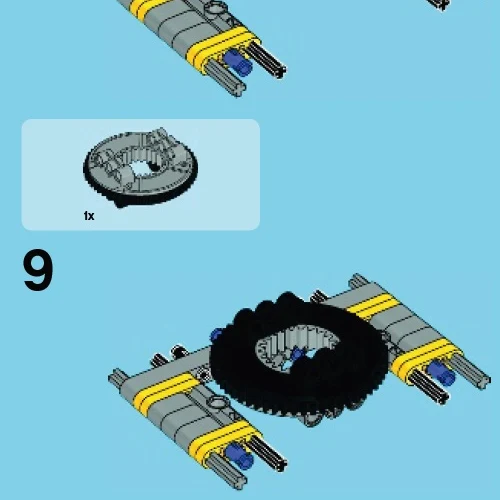 1x

9