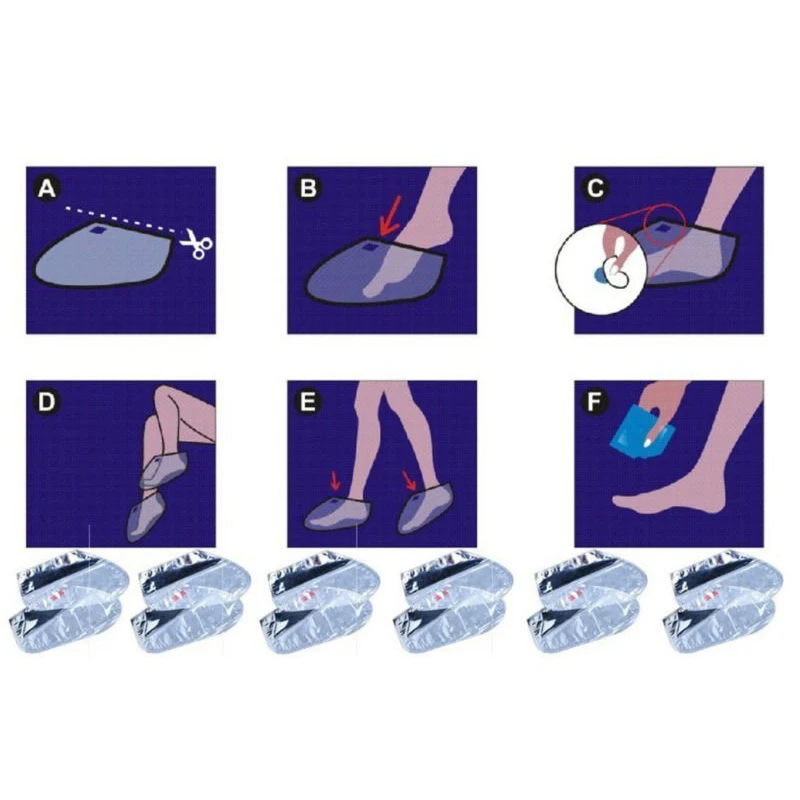 A

B

C

D

E

F