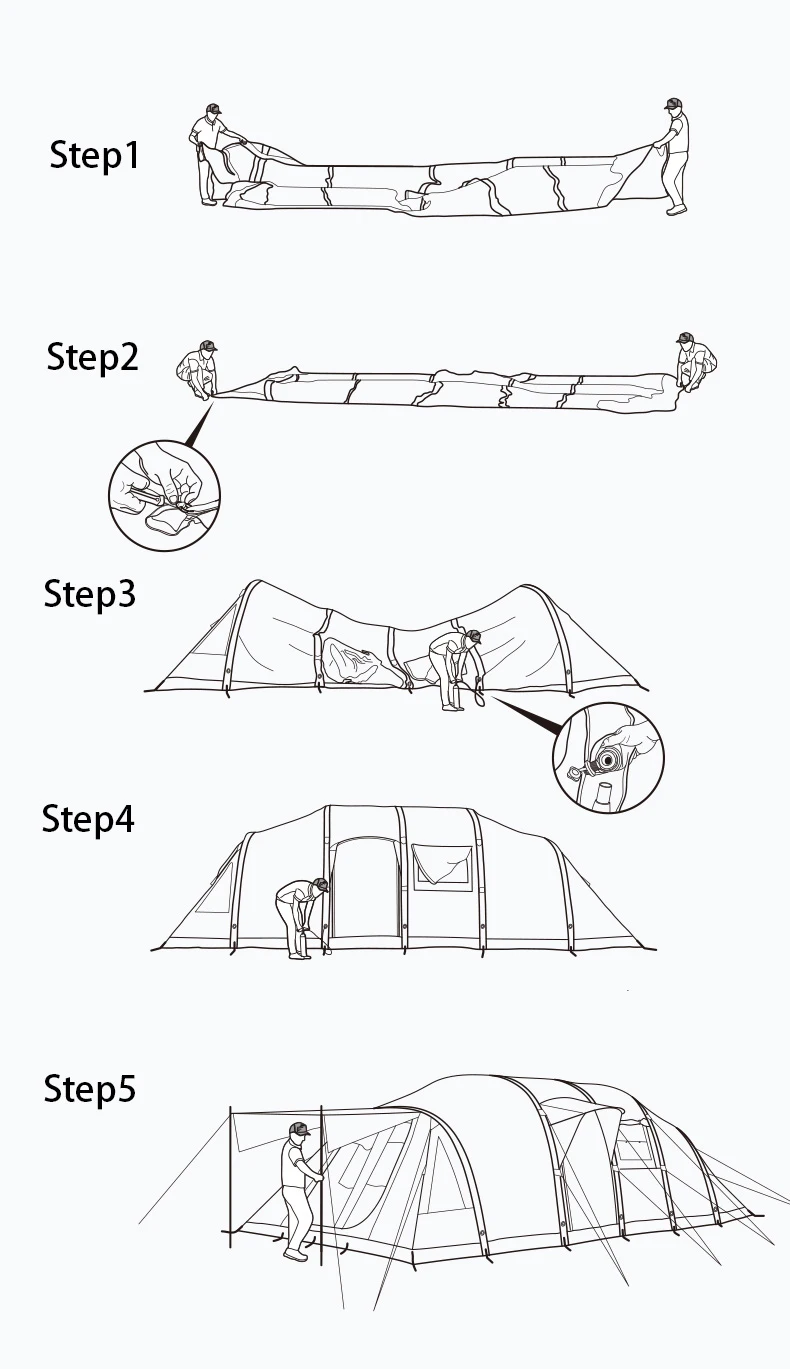 Step1

Step2

Step3

Step4

Step5