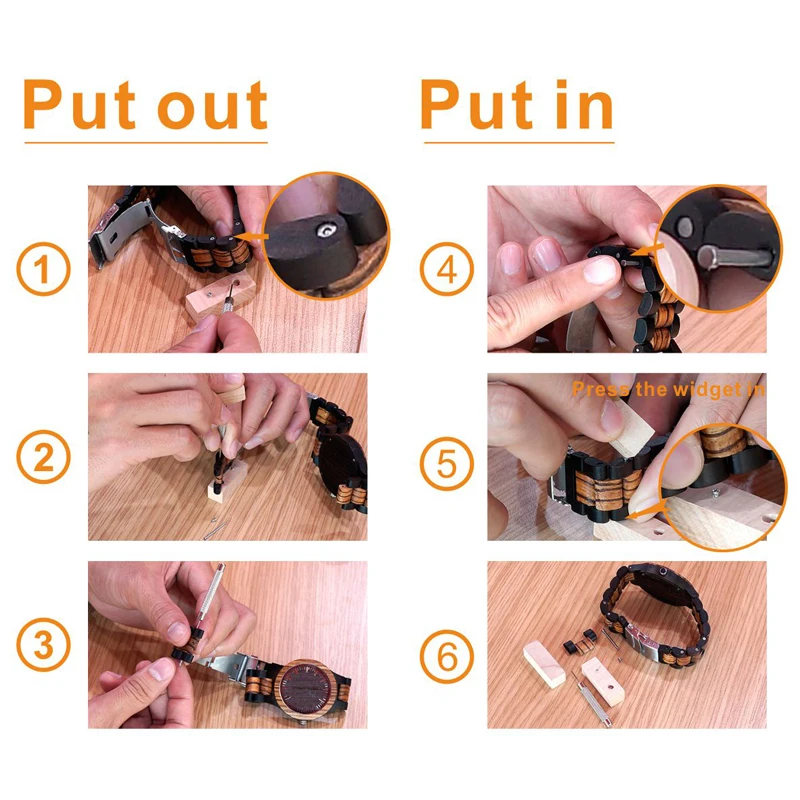 Put out

1

2

3

Put in

4

Press the widget in

5

6