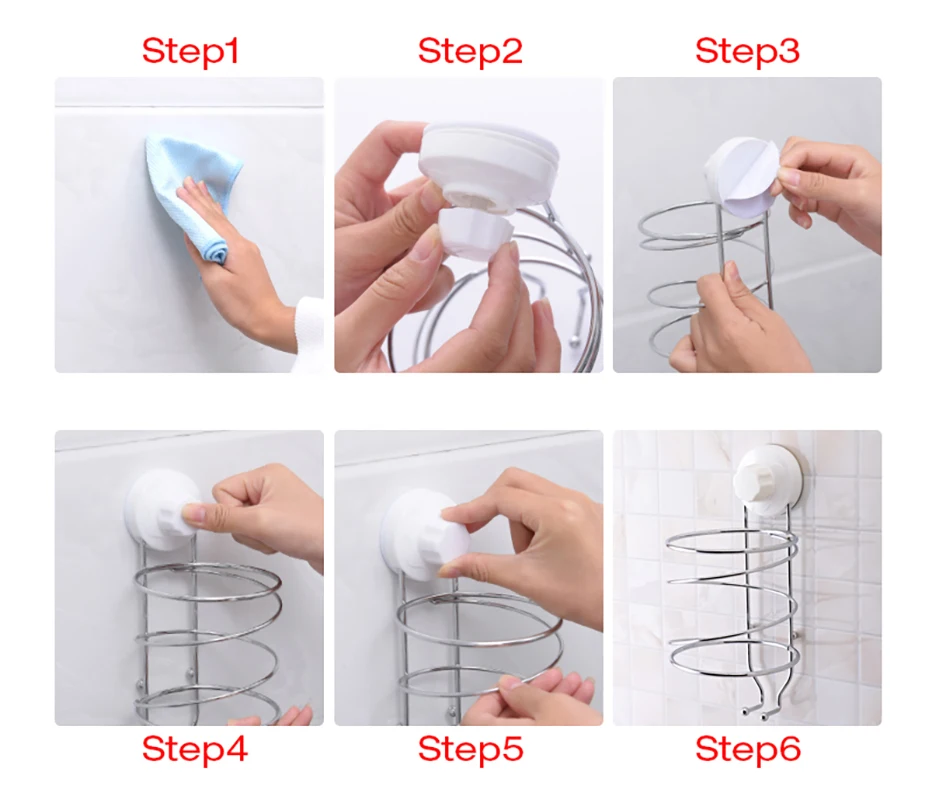 Step1

Step2

Step3

Step4

Step5

Step6