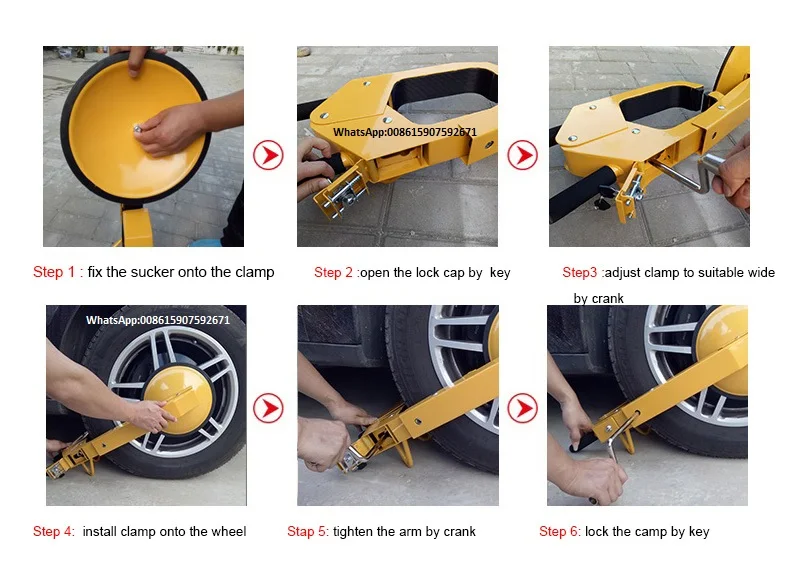 WhatsApp:008615907592671

Step 1 : fix the sucker onto the clamp

Step 2 :open the lock cap by key

Step3 :adjust clamp to suitable wide by crank

WhatsApp:008615907592671

Step 4: install clamp onto the wheel

Stap 5: tighten the arm by crank

Step 6: lock the camp by key