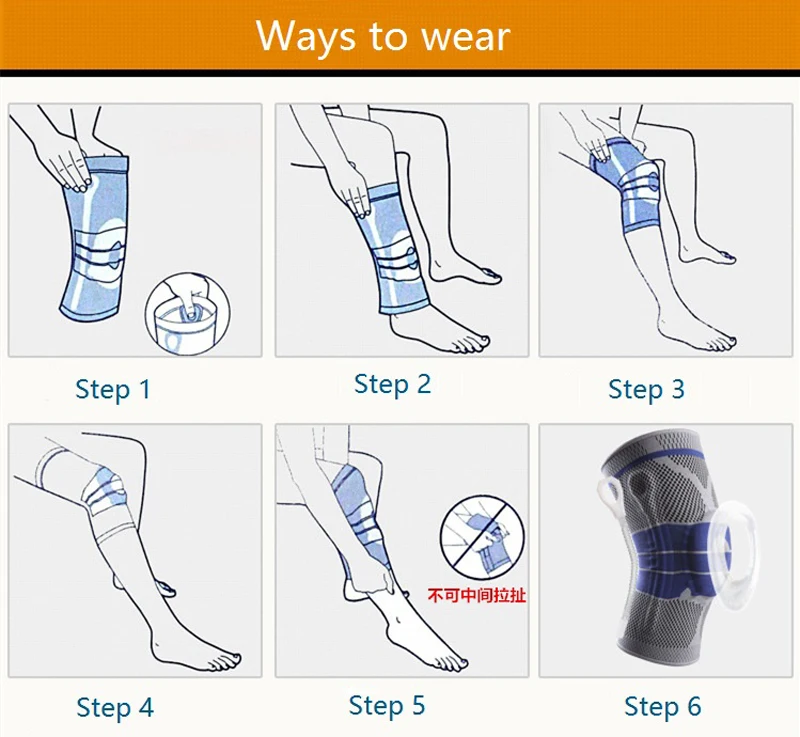 Ways to wear

Step 1

Step 2

Step 3

Step 4

不可中间拉扯

Step 5

Step 6