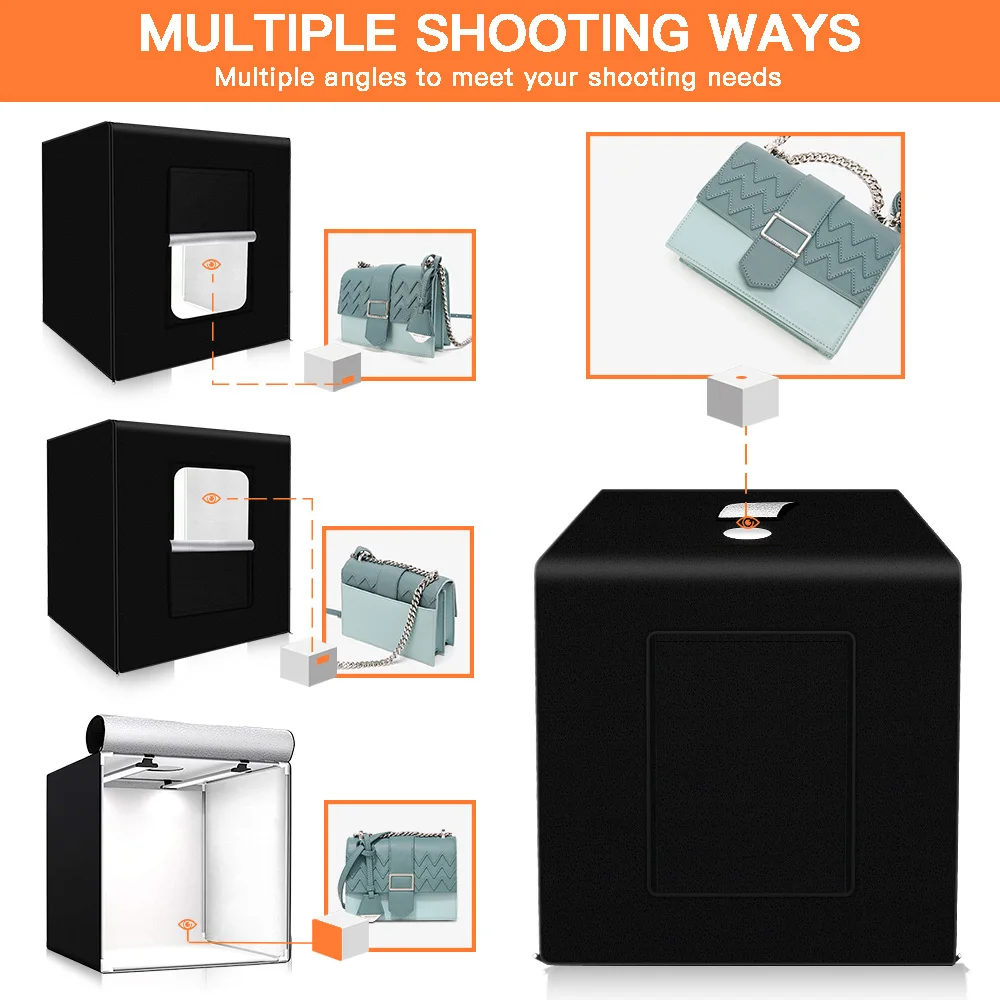 MULTIPLE SHOOTING WAYS
Multiple angles to meet your shooting needs