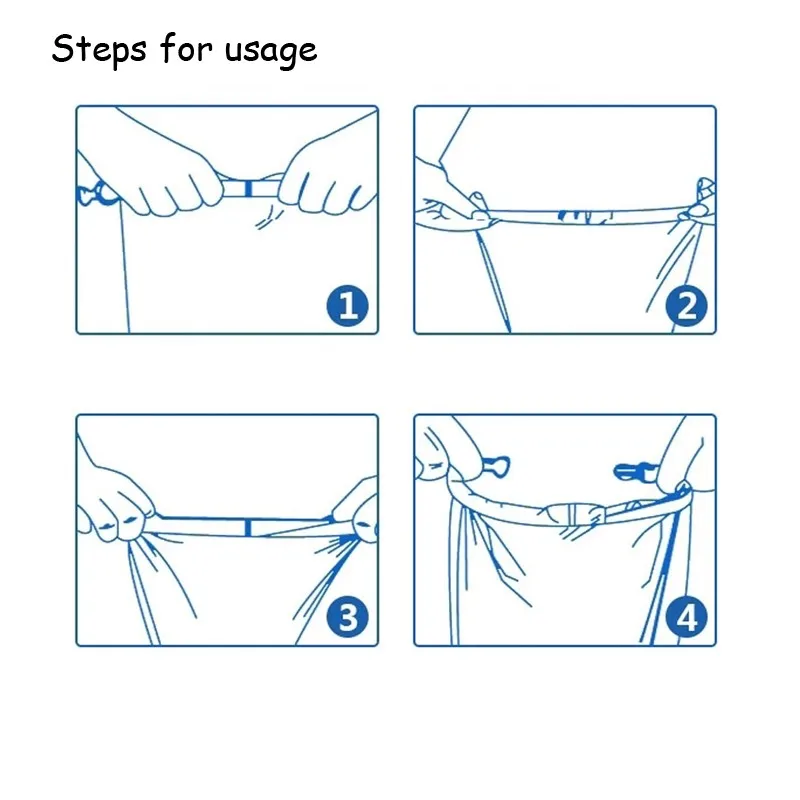 Steps for usage

1

2

3

4