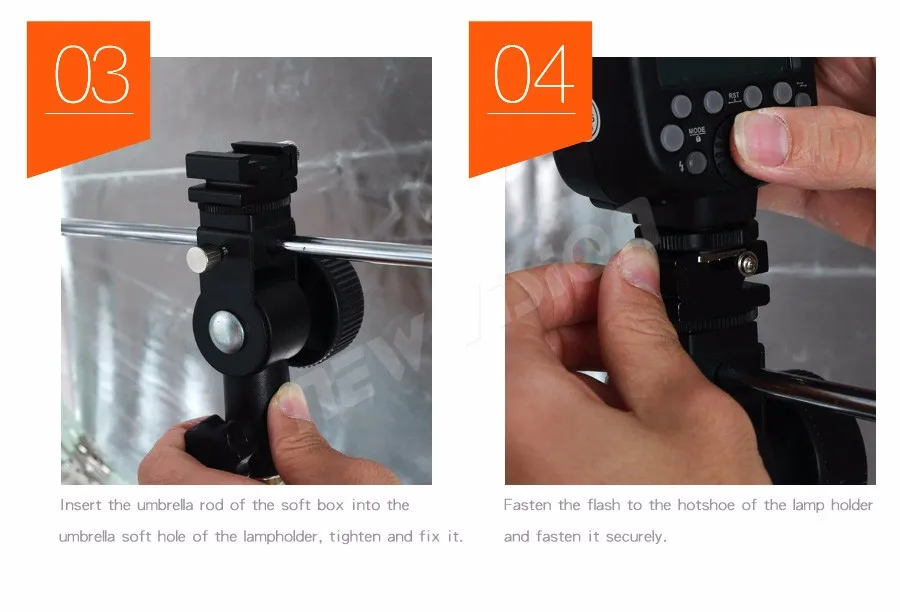 03

Insert the umbrella rod of the soft box into the umbrella soft hole of the lampholder, tighten and fix it.

04

RST

MODE

Fasten the flash to the hotshoe of the lamp holder and fasten it securely.