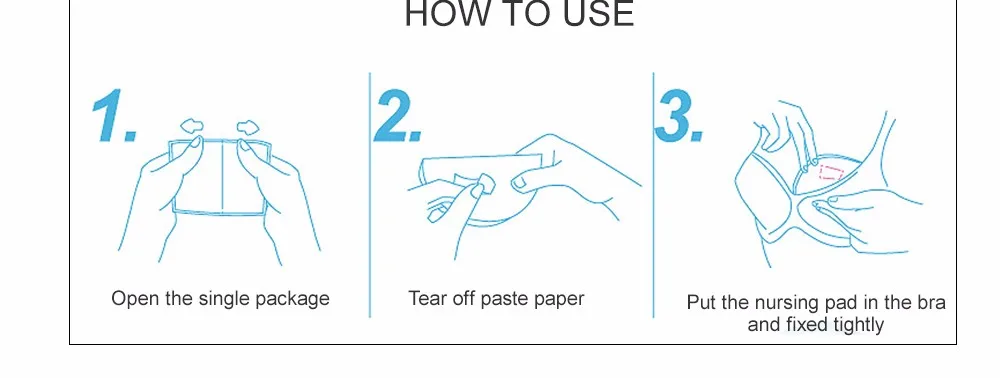 HOW TO USE

1.

Open the single package

2.

Tear off paste paper

3.

Put the nursing pad in the bra and fixed tightly