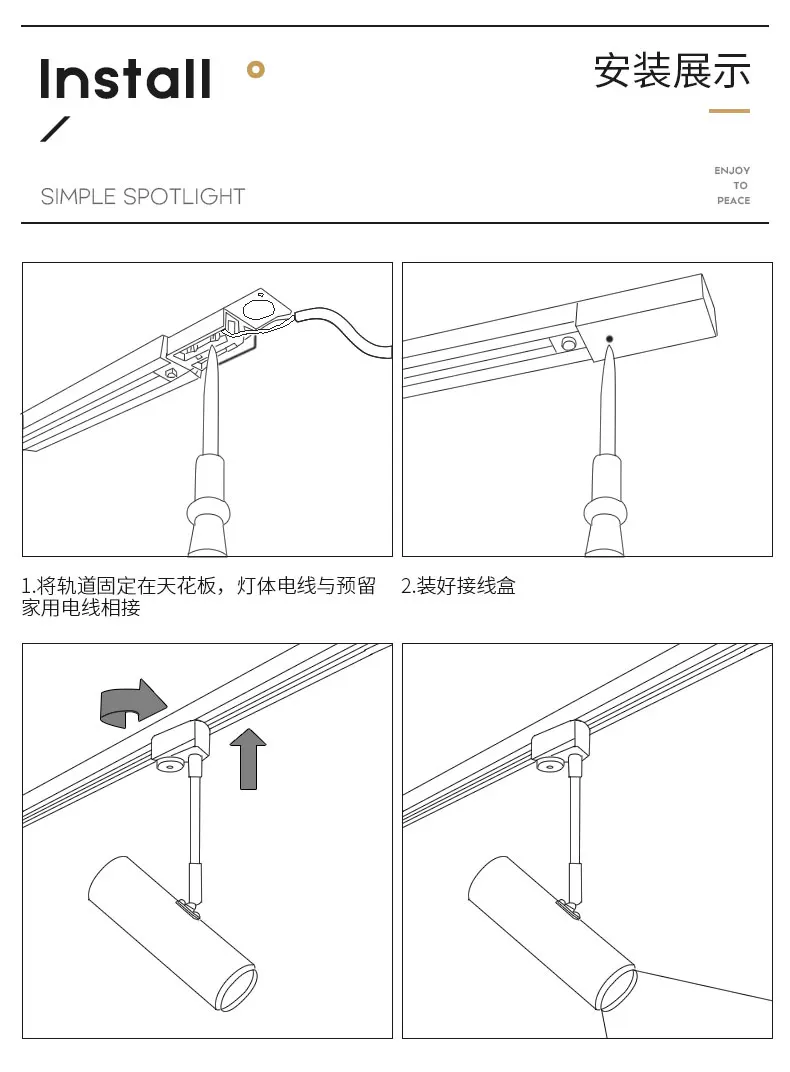 Install

安装展示

SIMPLE SPOTLIGHT

ENJOY
TO
PEACE

1.将轨道固定在天花板，灯体电线与预留家用电线相接

2.装好接线盒