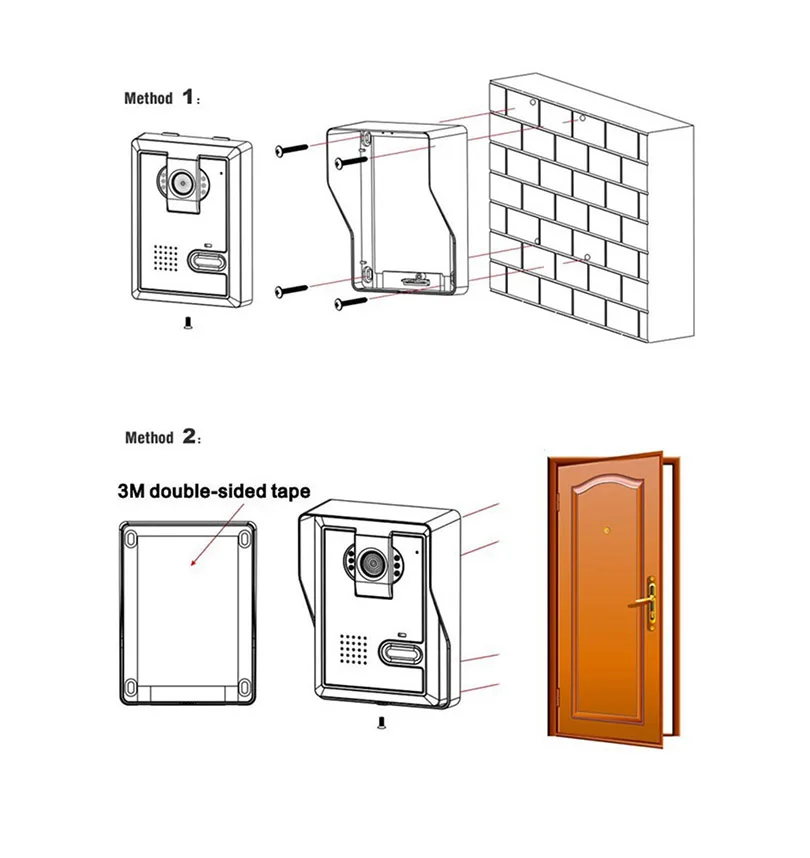 Method 1:

Method 2:

3M double-sided tape