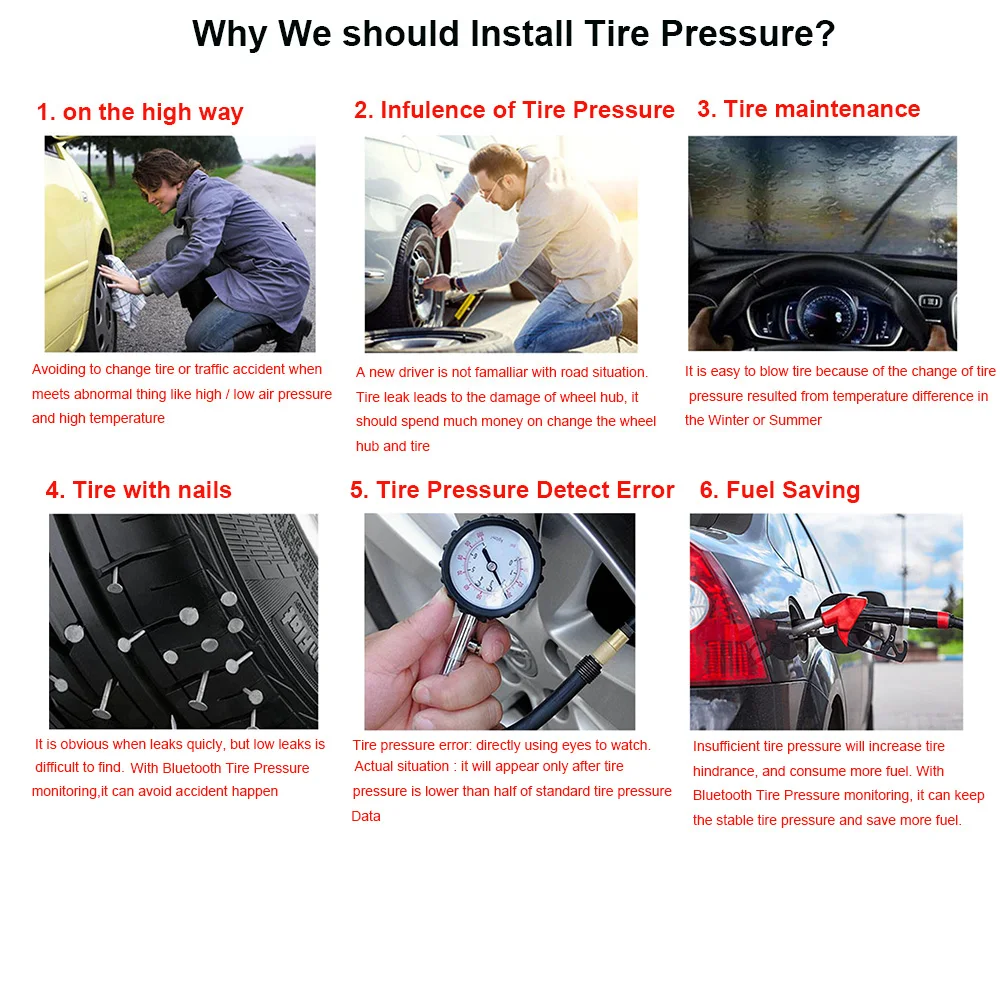 Why We should Install Tire Pressure?

1. on the high way

Avoiding to change tire or traffic accident when meets abnormal thing like high / low air pressure and high temperature

2. Infulence of Tire Pressure

A new driver is not famalliar with road situation. Tire leak leads to the damage of wheel hub, it should spend much money on change the wheel hub and tire

3. Tire maintenance

It is easy to blow tire because of the change of tire pressure resulted from temperature difference in the Winter or Summer

4. Tire with nails

It is obvious when leaks quicly, but low leaks is difficult to find. With Bluetooth Tire Pressure monitoring,it can avoid accident happen

5. Tire Pressure Detect Error

Tire pressure error: directly using eyes to watch. Actual situation : it will appear only after tire pressure is lower than half of standard tire pressure Data

6. Fuel Saving

Insufficient tire pressure will increase tire hindrance, and consume more fuel. With Bluetooth Tire Pressure monitoring, it can keep the stable tire pressure and save more fuel.