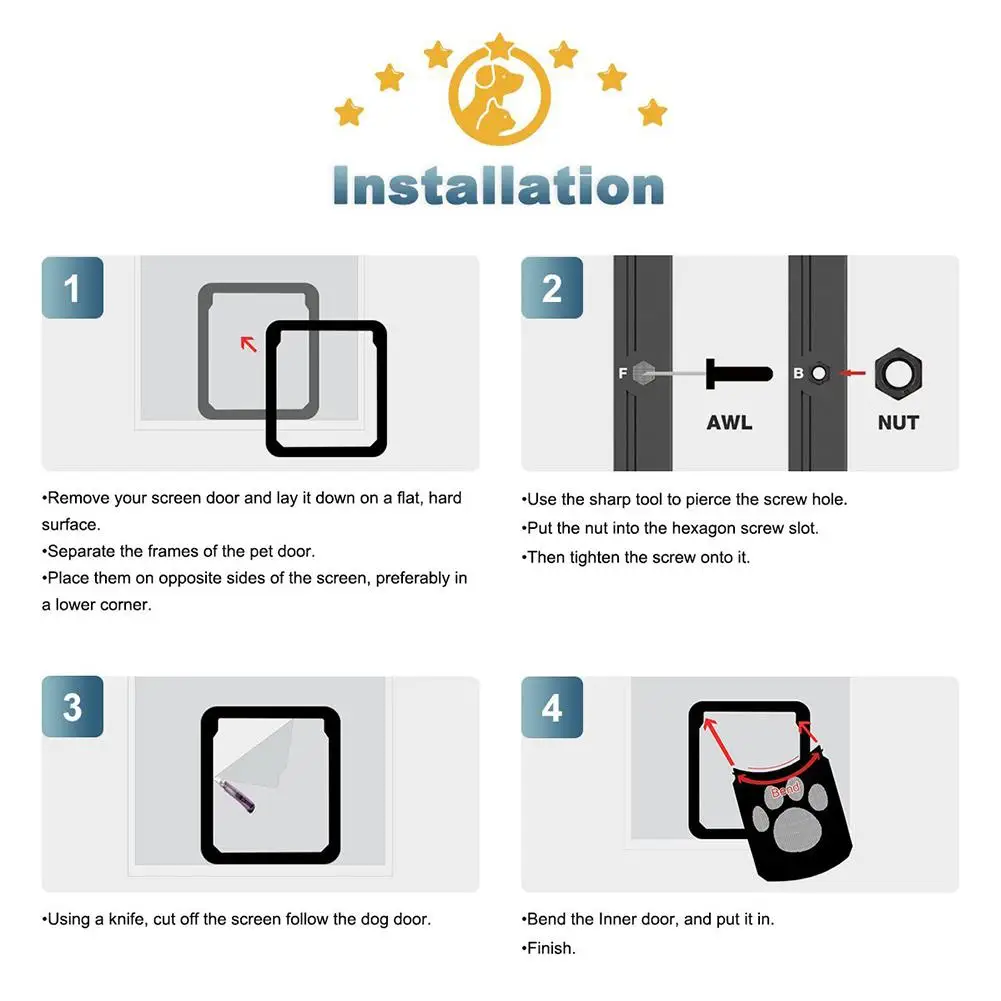 Installation

1

•Remove your screen door and lay it down on a flat, hard surface.
•Separate the frames of the pet door.
•Place them on opposite sides of the screen, preferably in a lower corner.

2

F

AWL

B

NUT

•Use the sharp tool to pierce the screw hole.
•Put the nut into the hexagon screw slot.
•Then tighten the screw onto it.

3

•Using a knife, cut off the screen follow the dog door.

4

Bend

•Bend the Inner door, and put it in.
•Finish.