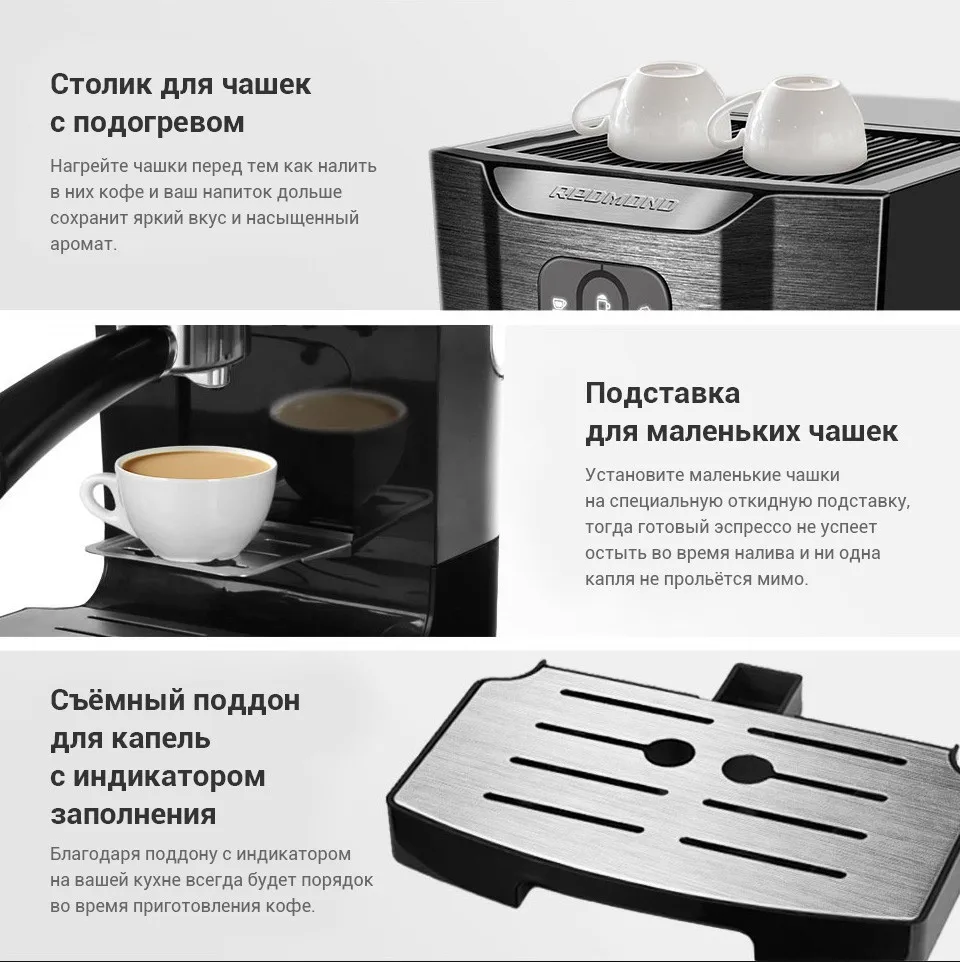 Столик для чашек с подогревом

Нагрейте чашки перед тем как налить в них кофе и ваш напиток дольше сохранит яркий вкус и насыщенный аромат.

REDMOND

Подставка для маленьких чашек

Установите маленькие чашки на специальную откидную подставку, тогда готовый эспрессо не успеет остыть во время налива и ни одна капля не прольётся мимо.

Съёмный поддон для капель с индикатором заполнения

Благодаря поддону с индикатором на вашей кухне всегда будет порядок во время приготовления кофе.