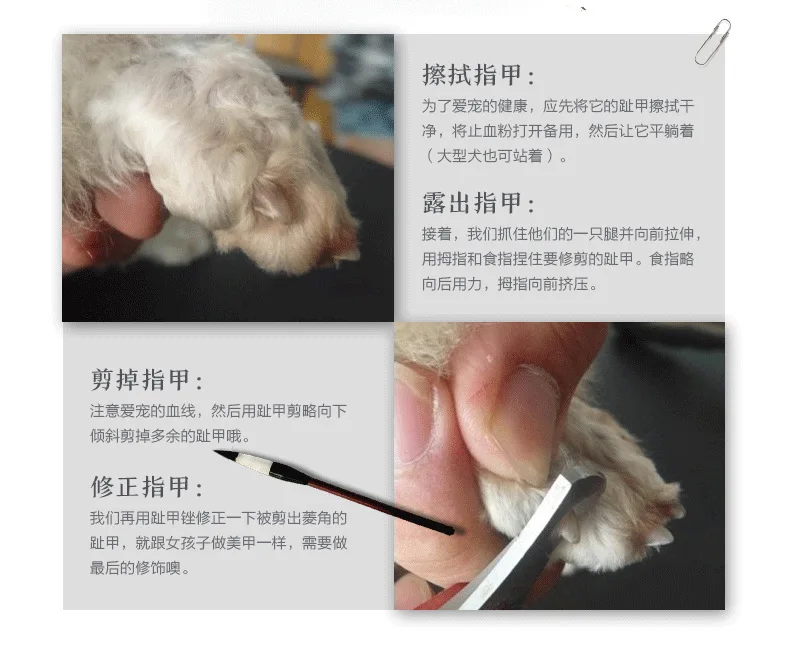 擦拭指甲：
为了爱宠的健康，应先将它的趾甲擦拭干净，将止血粉打开备用，然后让它平躺着（大型犬也可站着）。

露出指甲：
接着，我们抓住他们的一只腿并向前拉伸，用拇指和食指捏住要修剪的趾甲。食指略向后用力，拇指向前挤压。

剪掉指甲：
注意爱宠的血线，然后用趾甲剪略向下倾斜剪掉多余的趾甲哦。

修正指甲：
我们再用趾甲锉修正一下被剪出菱角的趾甲，就跟女孩子做美甲一样，需要做最后的修饰噢。