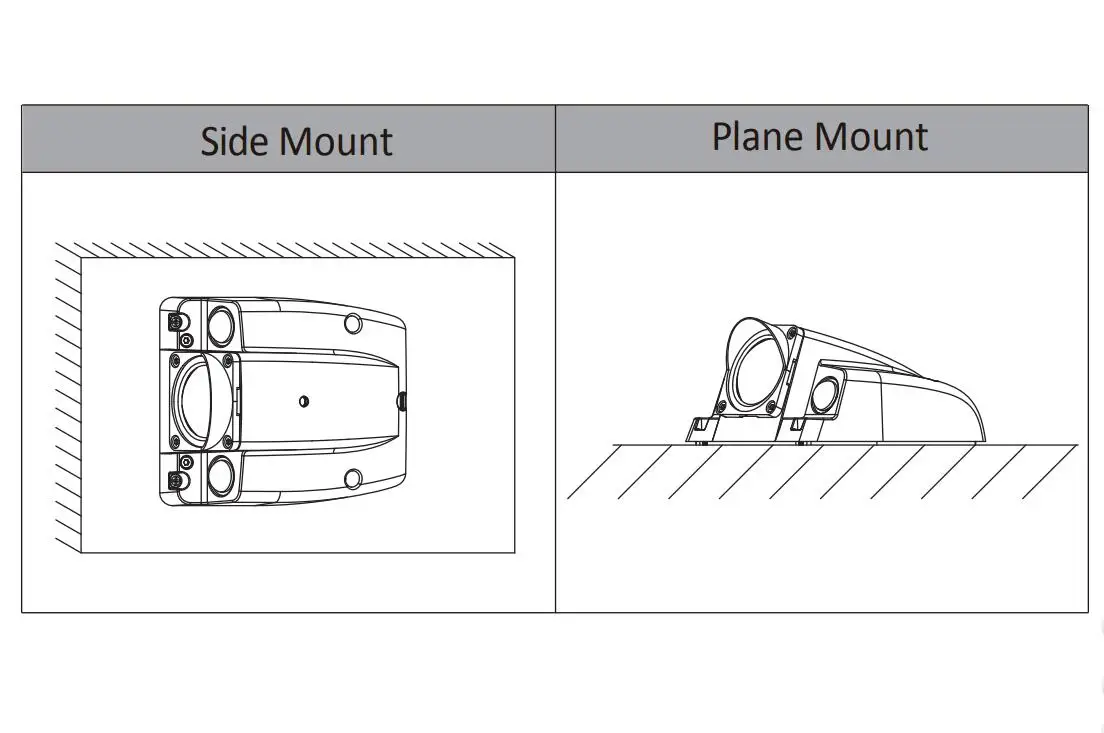 | Side Mount | Plane Mount |
|---|---|
| | |