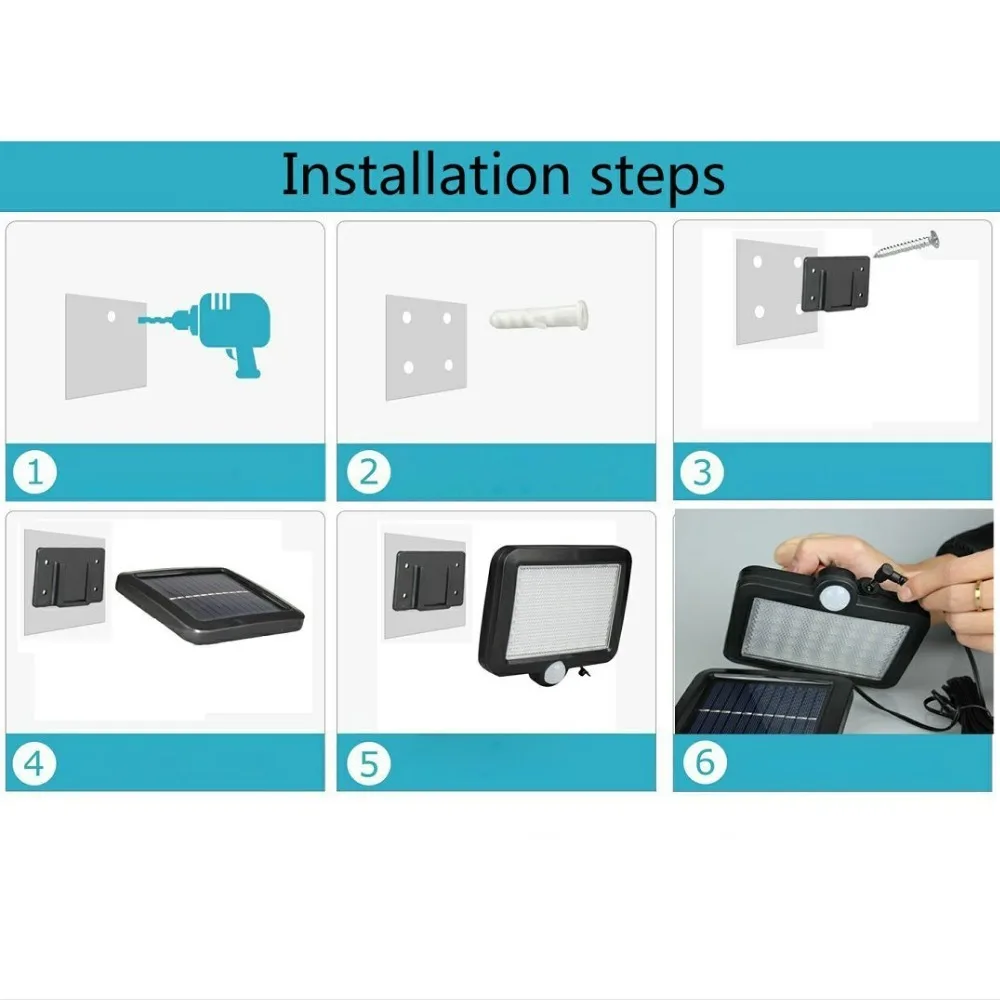 Installation steps

1

2

3

4

5

6