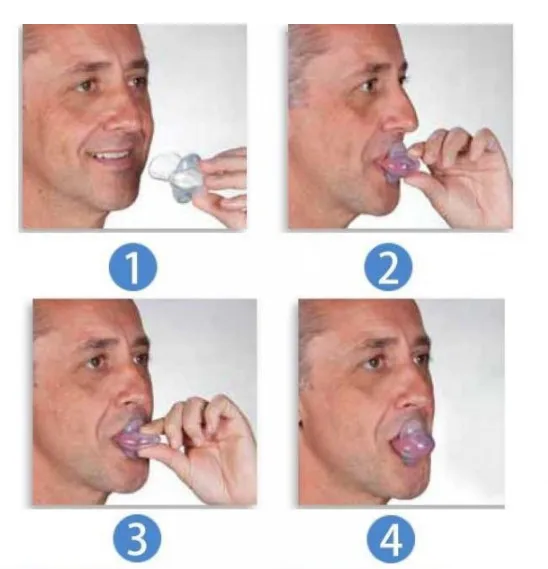 1

2

3

4