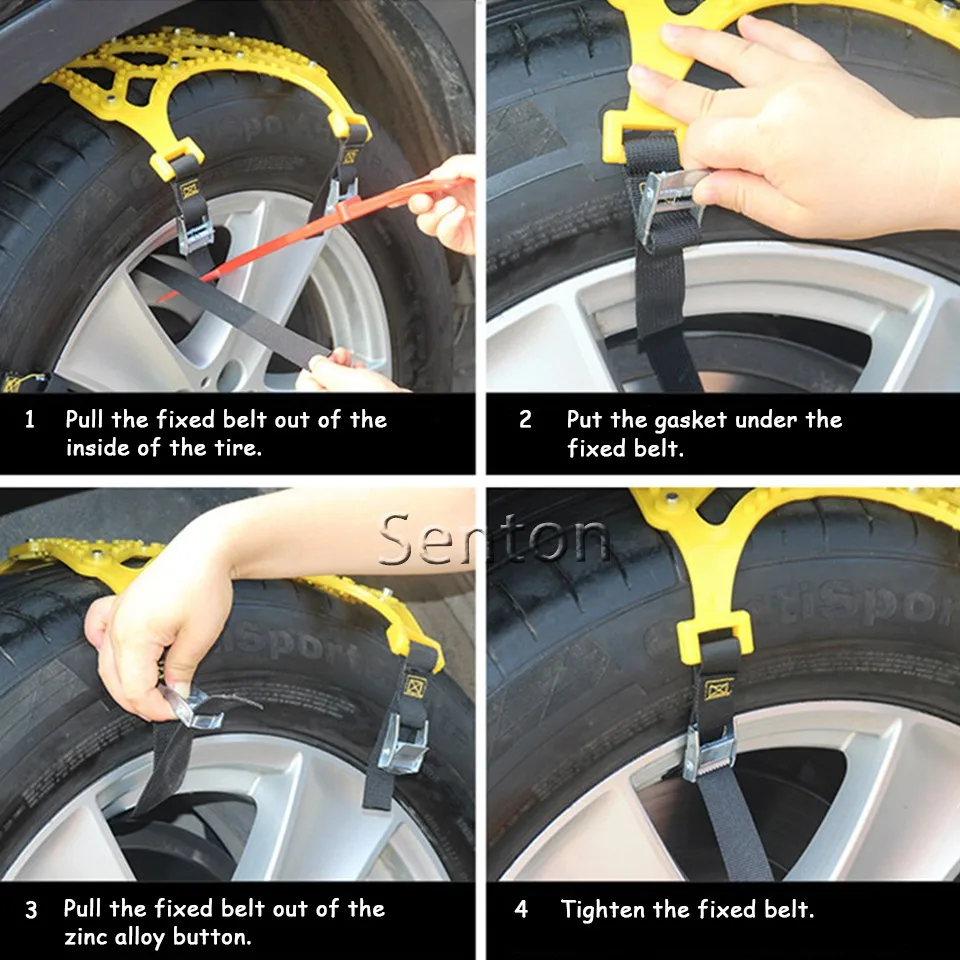 1 Pull the fixed belt out of the inside of the tire.

2 Put the gasket under the fixed belt.

Senton

3 Pull the fixed belt out of the zinc alloy button.

4 Tighten the fixed belt.