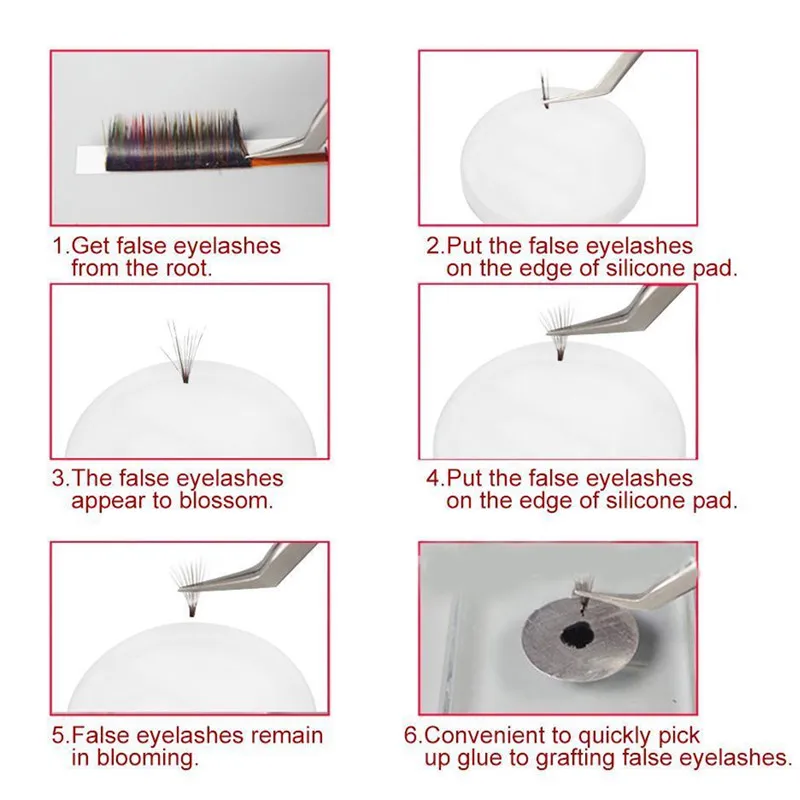 1.Get false eyelashes from the root.

2.Put the false eyelashes on the edge of silicone pad.

3.The false eyelashes appear to blossom.

4.Put the false eyelashes on the edge of silicone pad.

5.False eyelashes remain in blooming.

6.Convenient to quickly pick up glue to grafting false eyelashes.