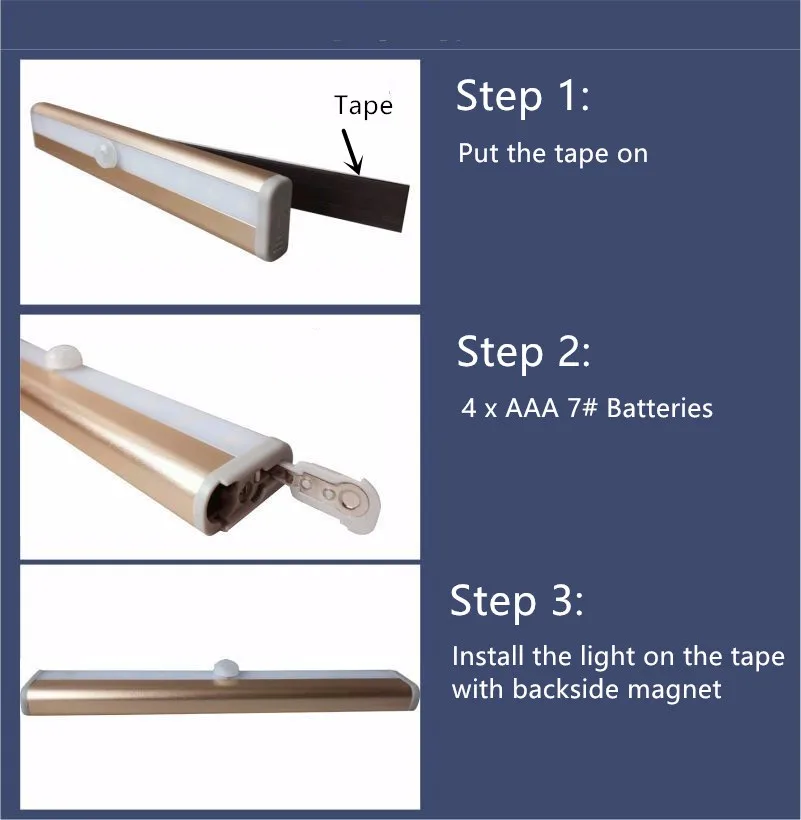 Tape

Step 1:

Put the tape on

Step 2:

4 x AAA 7# Batteries

Step 3:

Install the light on the tape with backside magnet