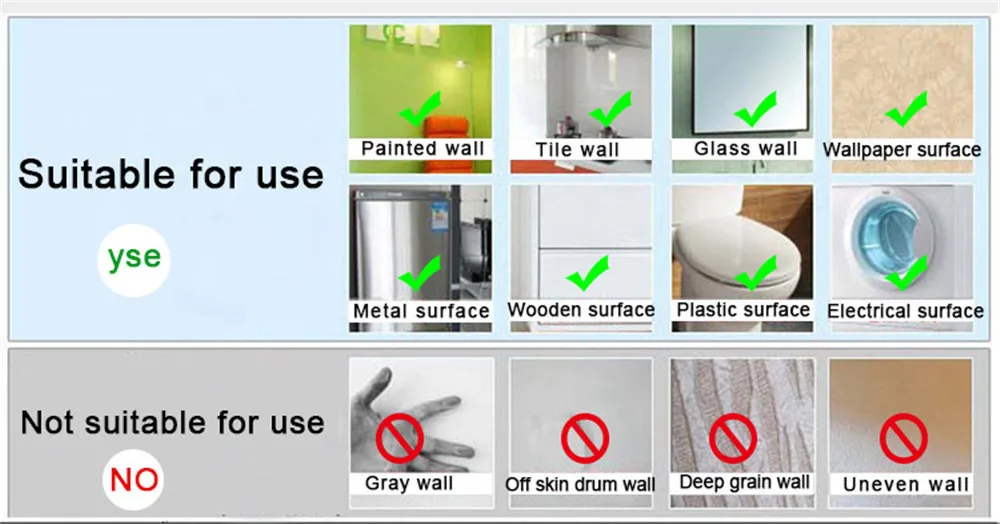 Suitable for use

yse

Painted wall

Tile wall

Glass wall

Wallpaper surface

Metal surface

Wooden surface

Plastic surface

Electrical surface

Not suitable for use

NO

Gray wall

Off skin drum wall

Deep grain wall

Uneven wall