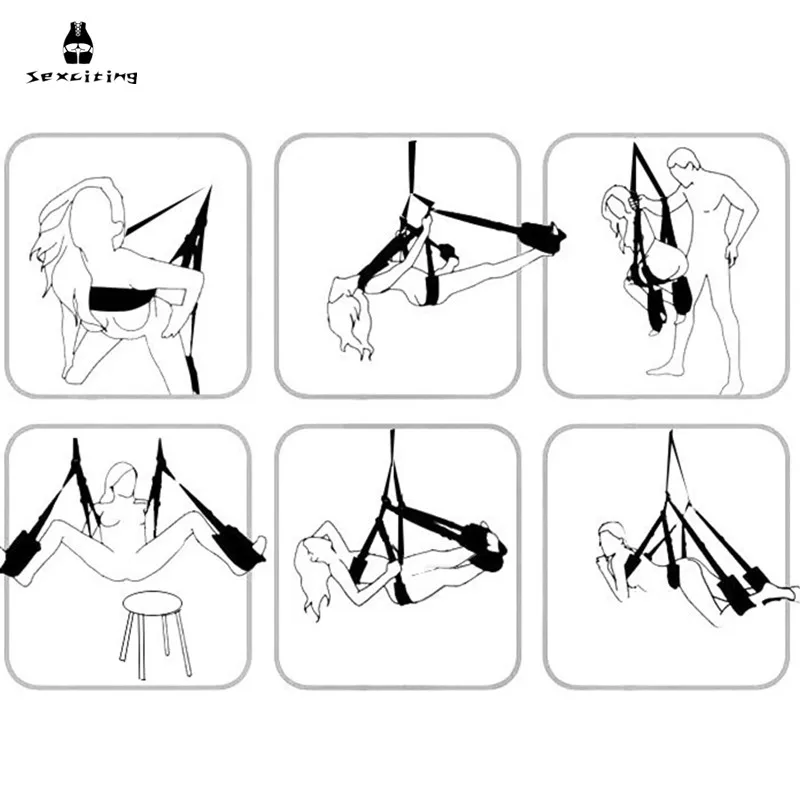 Sexciting