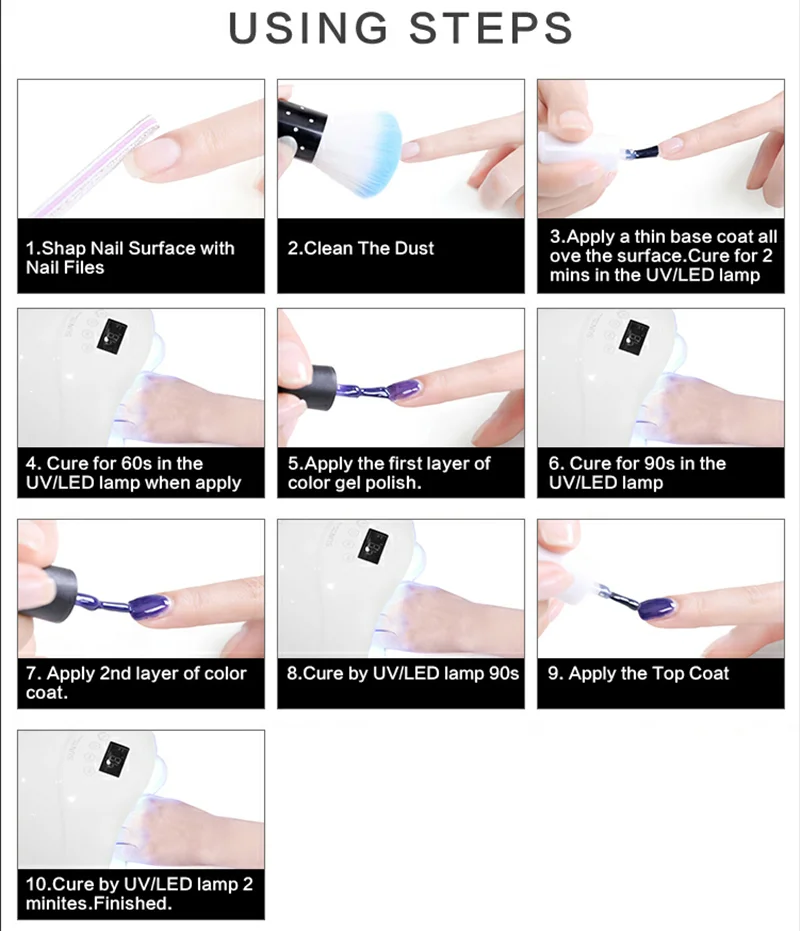 USING STEPS

1.Shap Nail Surface with Nail Files

2.Clean The Dust

3.Apply a thin base coat all ove the surface.Cure for 2 mins in the UV/LED lamp

4. Cure for 60s in the UV/LED lamp when apply

5.Apply the first layer of color gel polish.

6. Cure for 90s in the UV/LED lamp

7. Apply 2nd layer of color coat.

8.Cure by UV/LED lamp 90s

9. Apply the Top Coat

10.Cure by UV/LED lamp 2 minites.Finished.