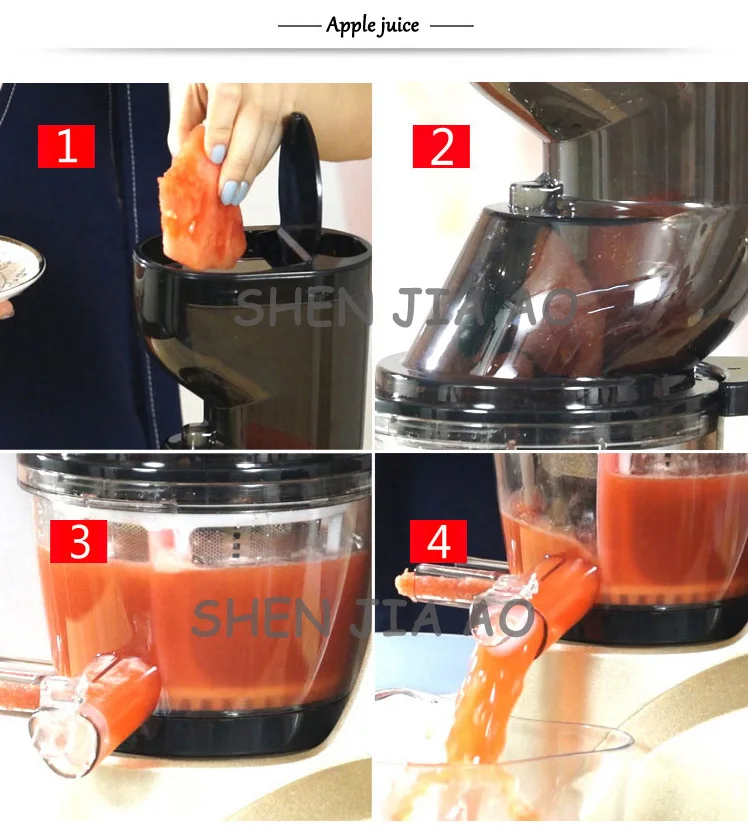 Apple juice

1

2

SHEN JIA AO

3

4

SHEN JIA AO