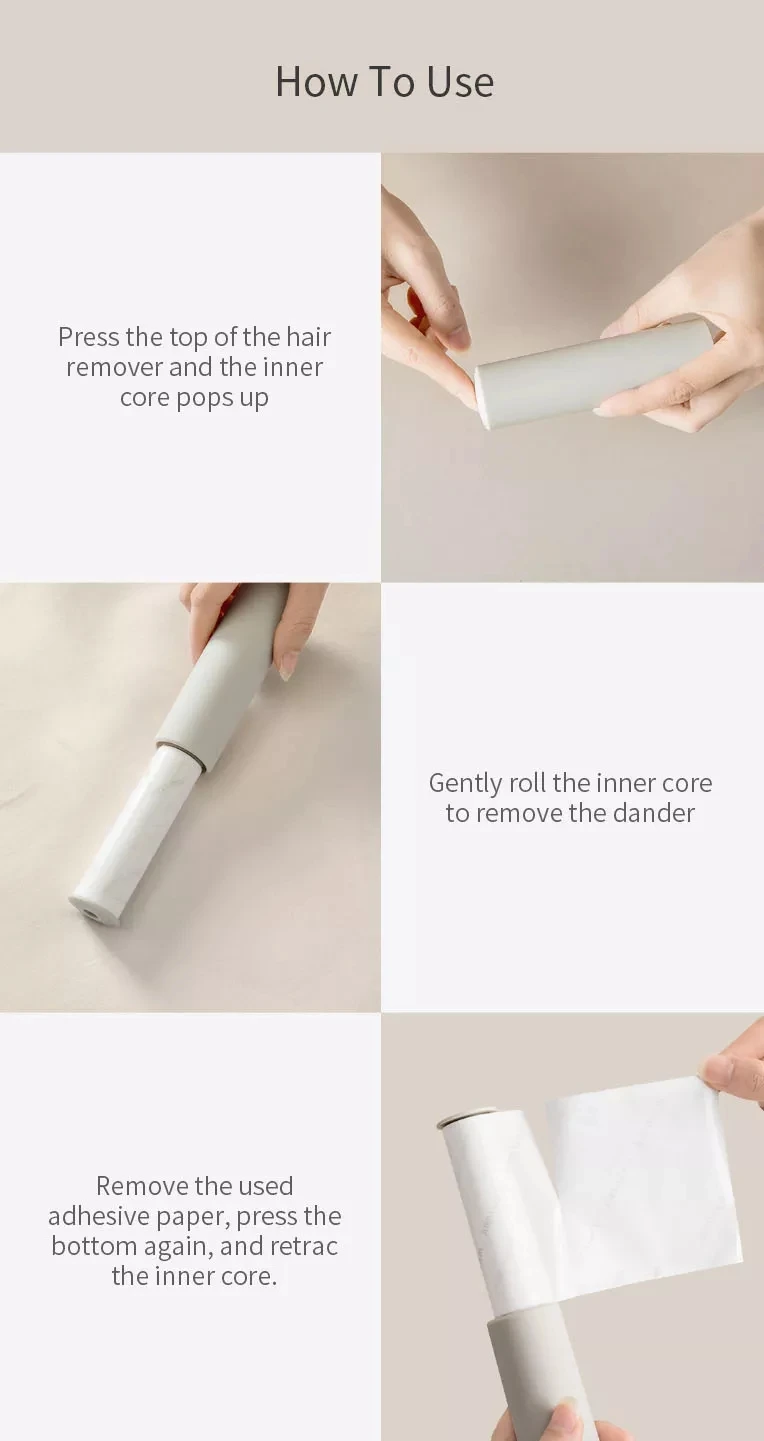 How To Use

Press the top of the hair remover and the inner core pops up

Gently roll the inner core to remove the dander

Remove the used adhesive paper, press the bottom again, and retrac the inner core.