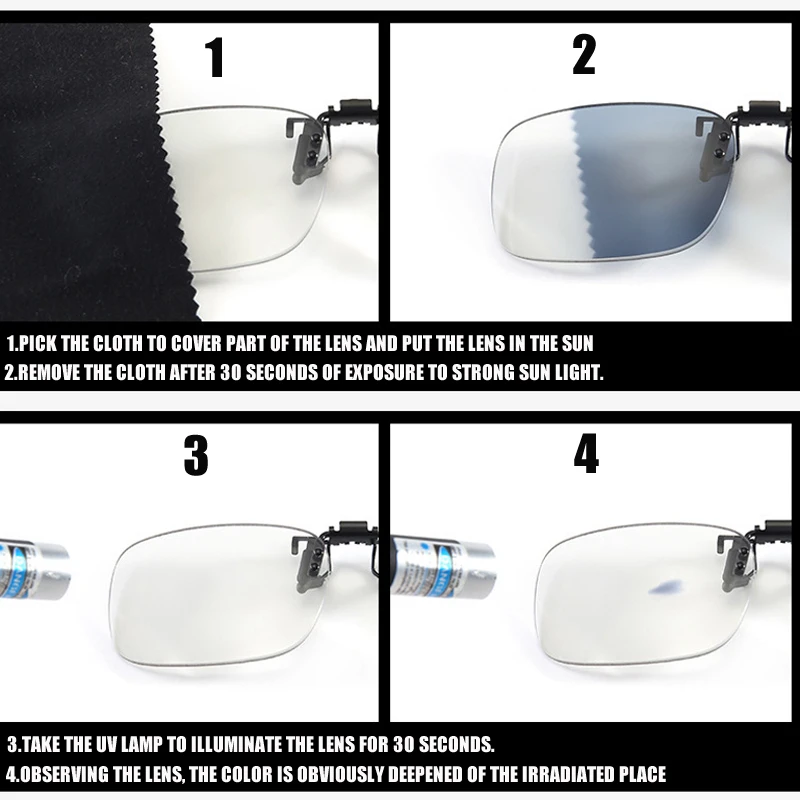 1

2

1.PICK THE CLOTH TO COVER PART OF THE LENS AND PUT THE LENS IN THE SUN
2.REMOVE THE CLOTH AFTER 30 SECONDS OF EXPOSURE TO STRONG SUN LIGHT.

3

4

3.TAKE THE UV LAMP TO ILLUMINATE THE LENS FOR 30 SECONDS.
4.OBSERVING THE LENS, THE COLOR IS OBVIOUSLY DEEPENED OF THE IRRADIATED PLACE