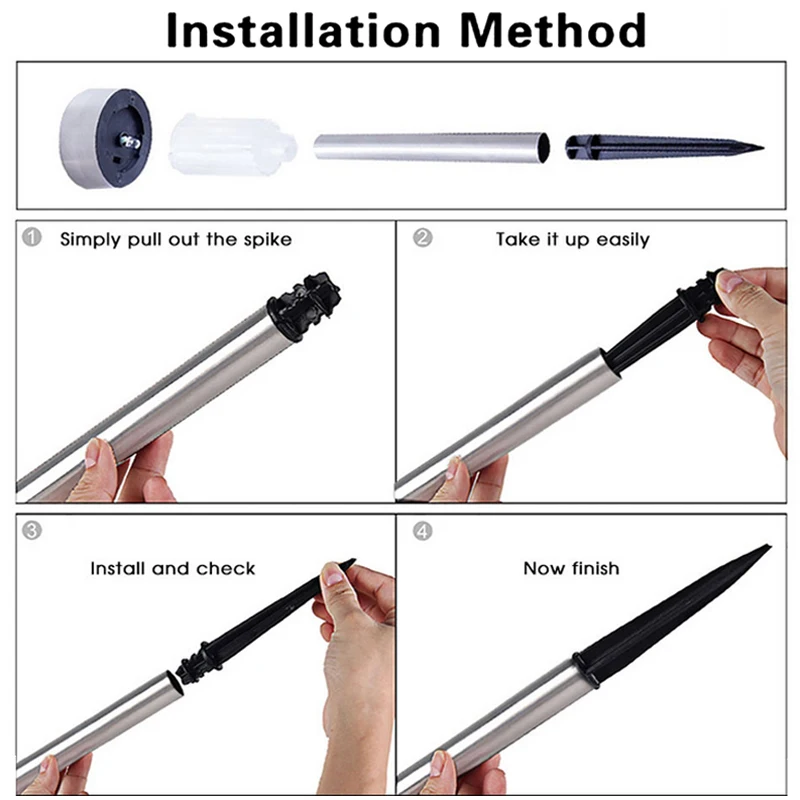 Installation Method

1 Simply pull out the spike

2 Take it up easily

3 Install and check

4 Now finish