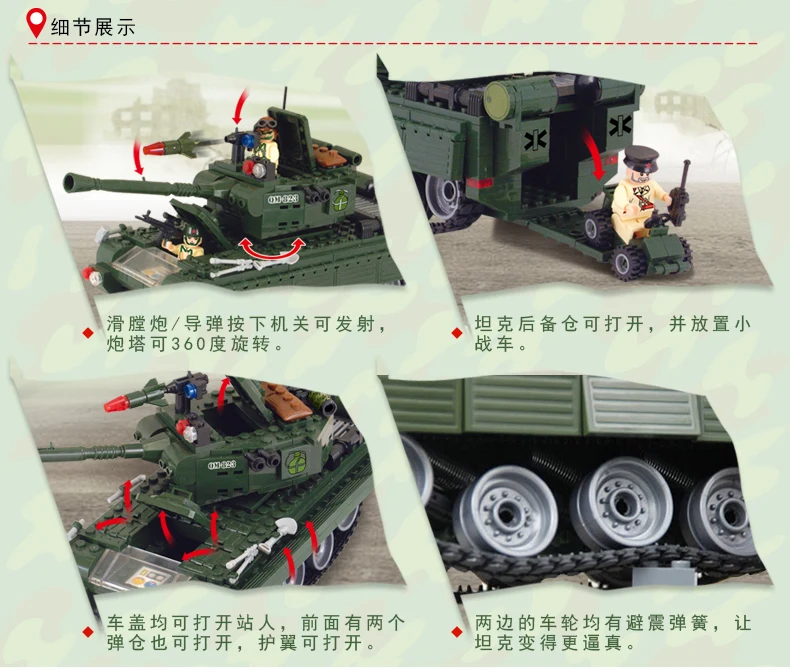 细节展示

OM-823

滑膛炮/导弹按下机关可发射，炮塔可360度旋转。

坦克后备仓可打开，并放置小战车。

OM-823

车盖均可打开站人，前面有两个弹仓也可打开，护翼可打开。

两边的车轮均有避震弹簧，让坦克变得更逼真。