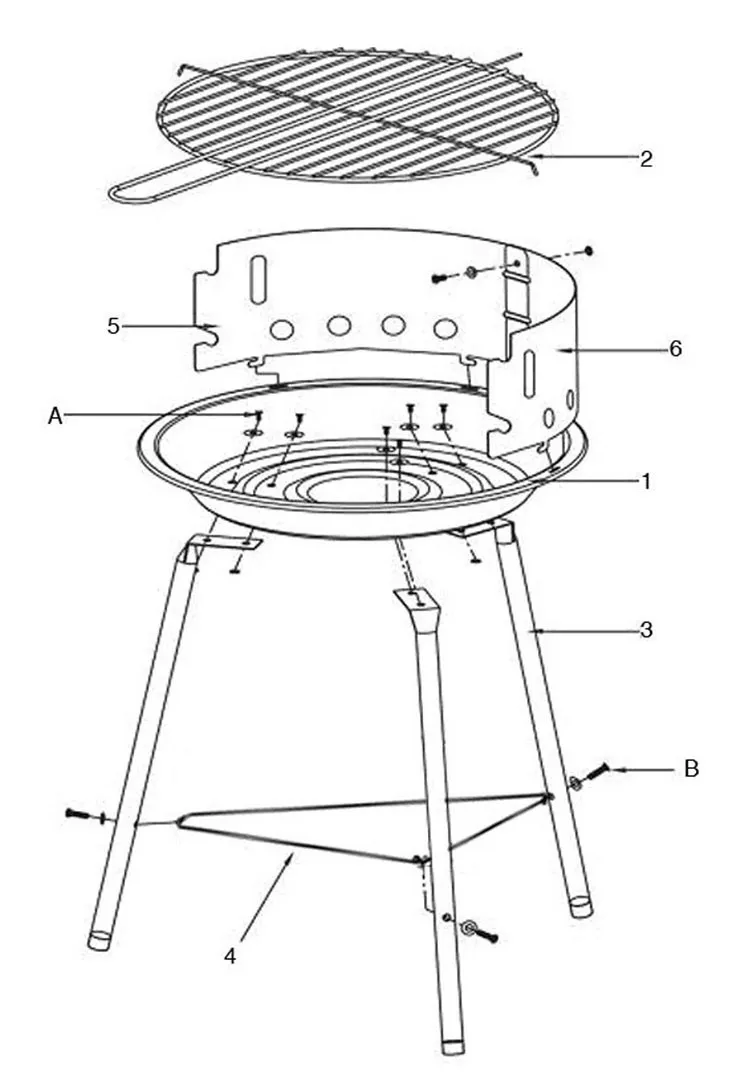 2

5

6

A

1

3

B

4