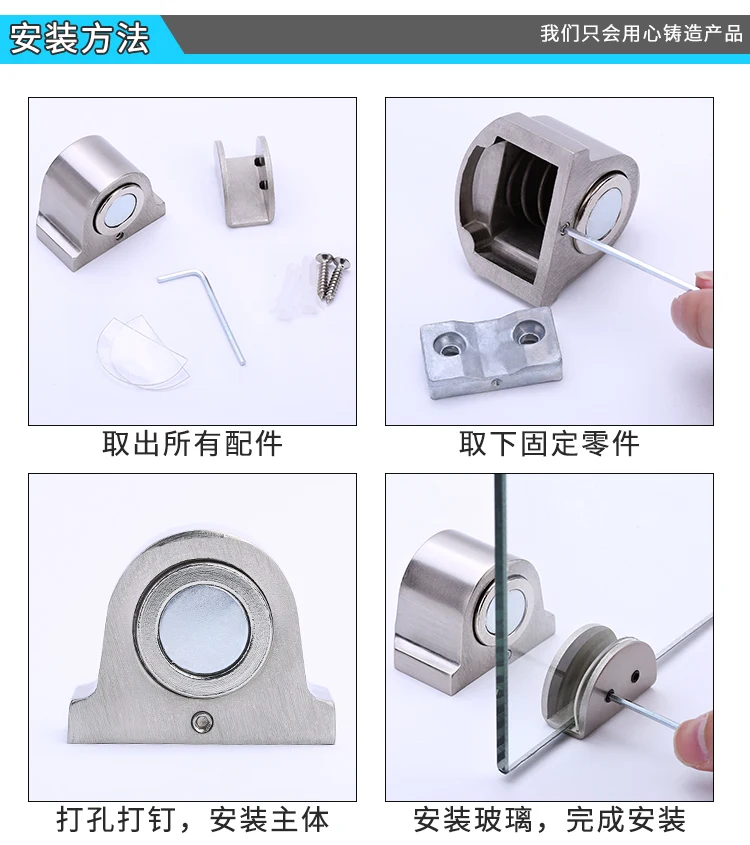 安装方法

我们只会用心铸造产品

取出所有配件

取下固定零件

打孔打钉，安装主体

安装玻璃，完成安装