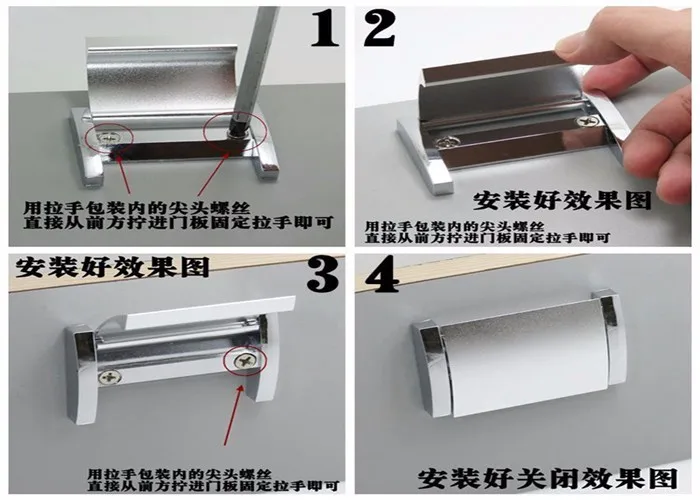 1

用拉手包装内的尖头螺丝
直接从前方拧进门板固定拉手即可

2

安装好效果图

用拉手包装内的尖头螺丝
直接从前方拧进门板固定拉手即可

安装好效果图

3

用拉手包装内的尖头螺丝
直接从前方拧进门板固定拉手即可

4

安装好关闭效果图