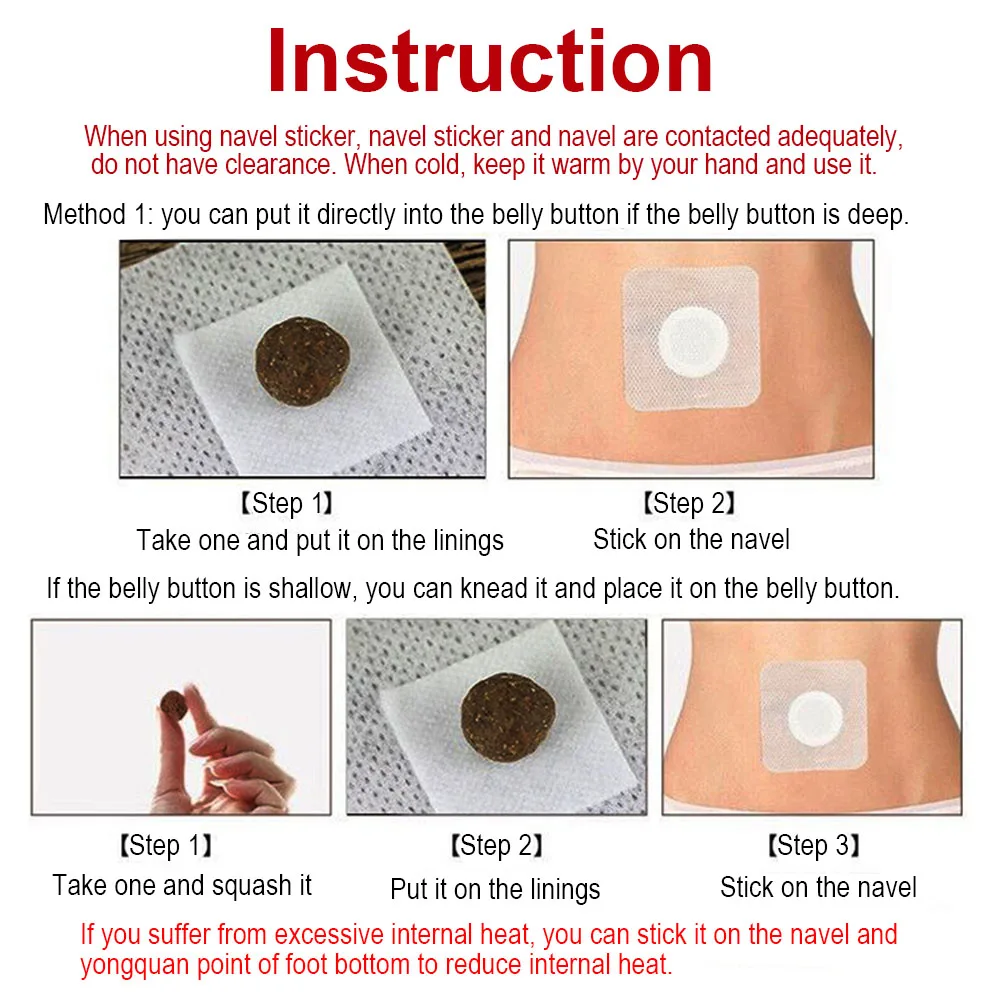 Instruction

When using navel sticker, navel sticker and navel are contacted adequately, do not have clearance. When cold, keep it warm by your hand and use it.

Method 1: you can put it directly into the belly button if the belly button is deep.

【Step 1】
Take one and put it on the linings

【Step 2】
Stick on the navel

If the belly button is shallow, you can knead it and place it on the belly button.

【Step 1】
Take one and squash it

【Step 2】
Put it on the linings

【Step 3】
Stick on the navel

If you suffer from excessive internal heat, you can stick it on the navel and yongquan point of foot bottom to reduce internal heat.